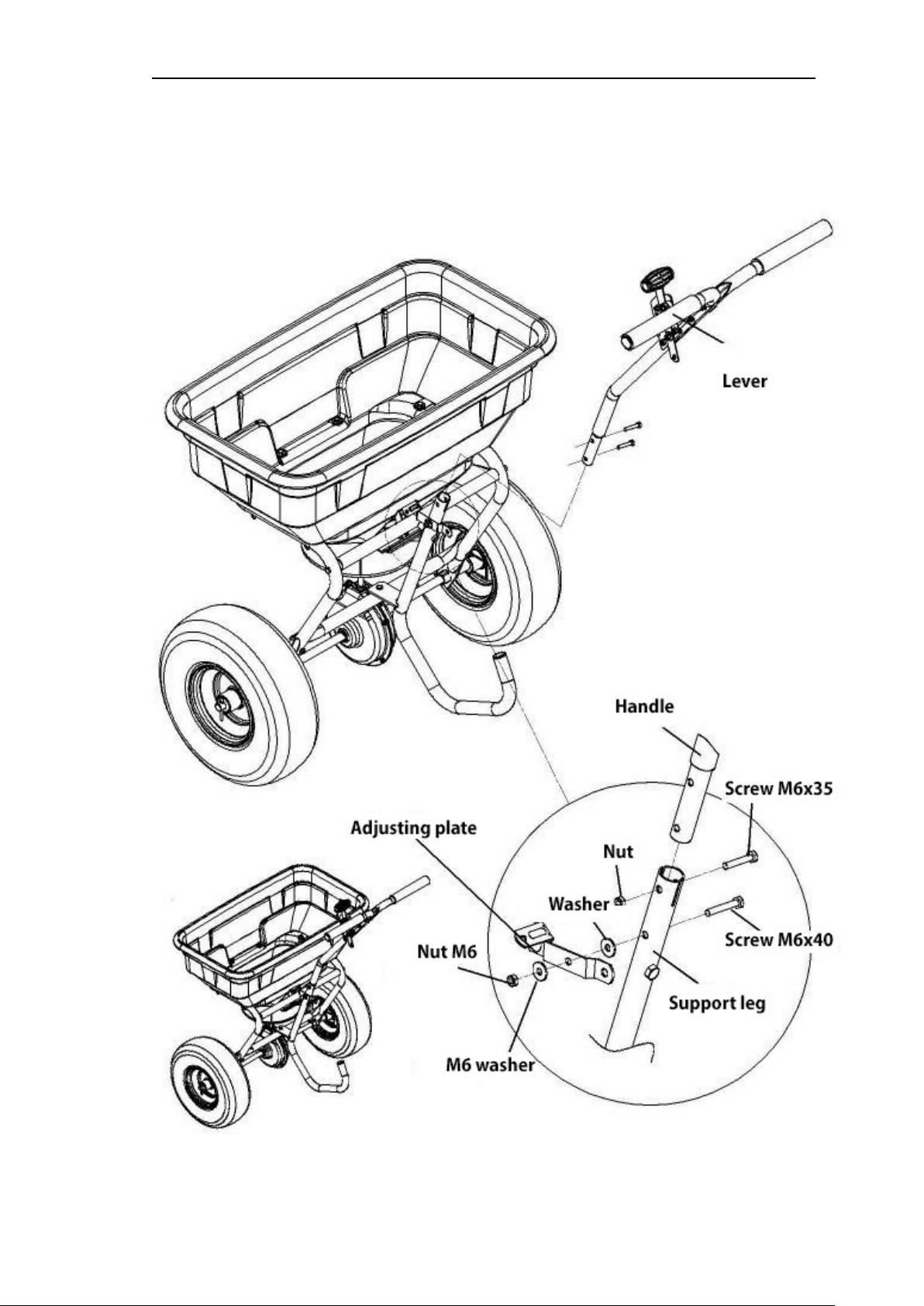 Lever

Handle

Screw M6x35

Adjusting plate

Nut

Washer

Screw M6x40

Nut M6

Support leg

M6 washer