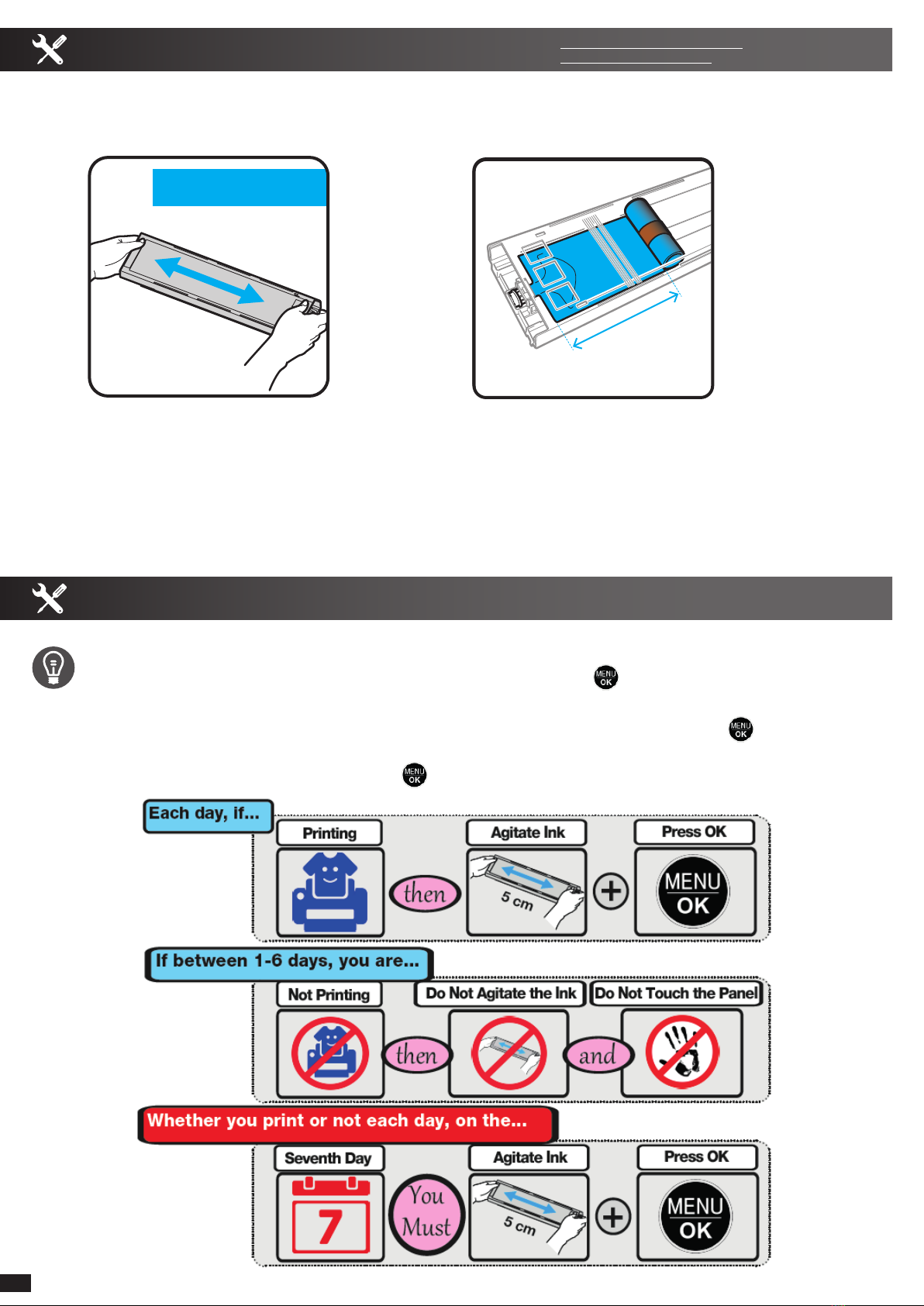 MENU OK

MENU OK

MENU OK

Each day, if...

Printing

then

Agitate Ink

5 cm

Press OK

MENU OK

If between 1-6 days, you are...

Not Printing

then

Do Not Agitate the Ink

and

Do Not Touch the Panel

Whether you print or not each day, on the...

Seventh Day

7

You Must

Agitate Ink

5 cm

Press OK

MENU OK