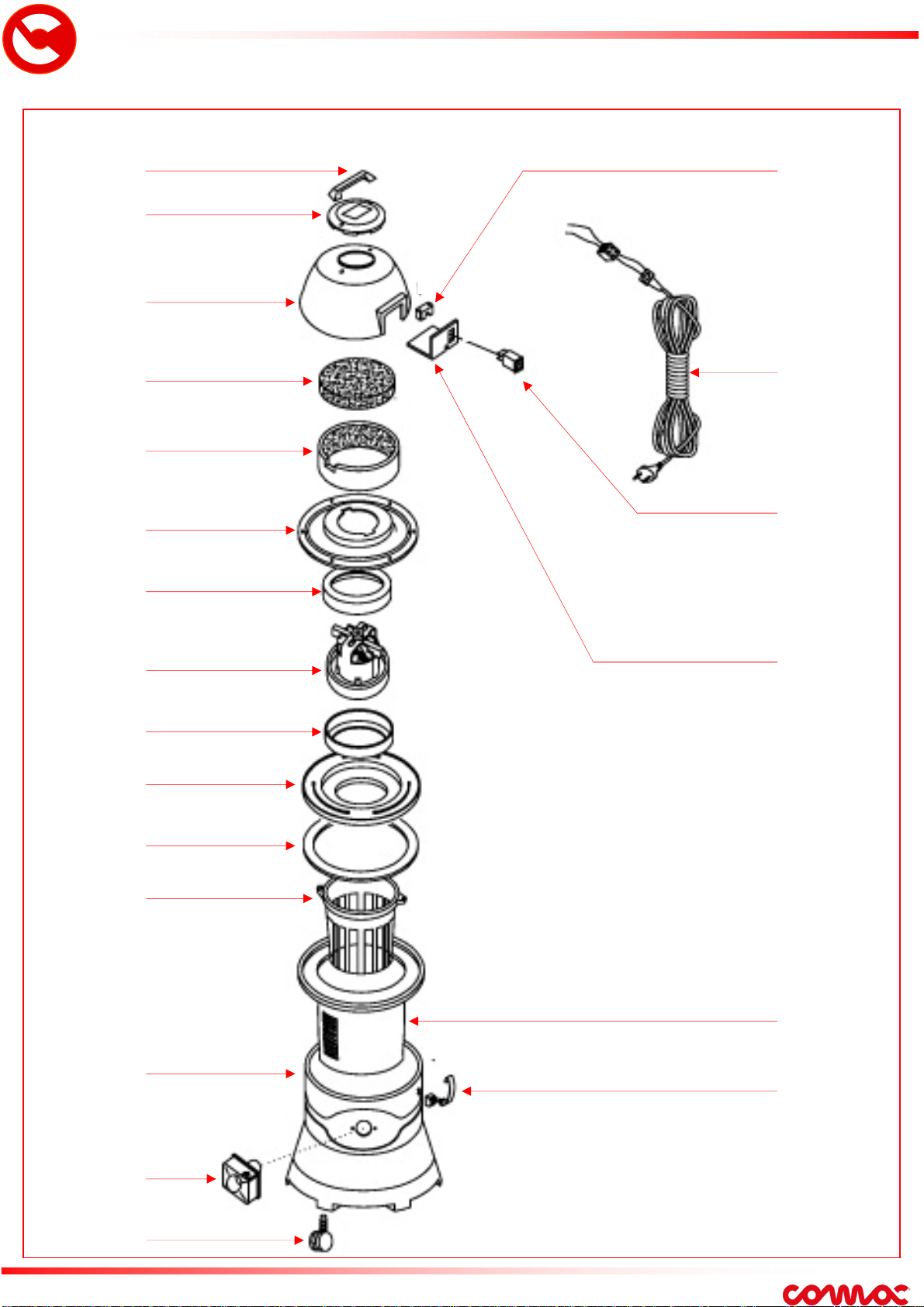 comac