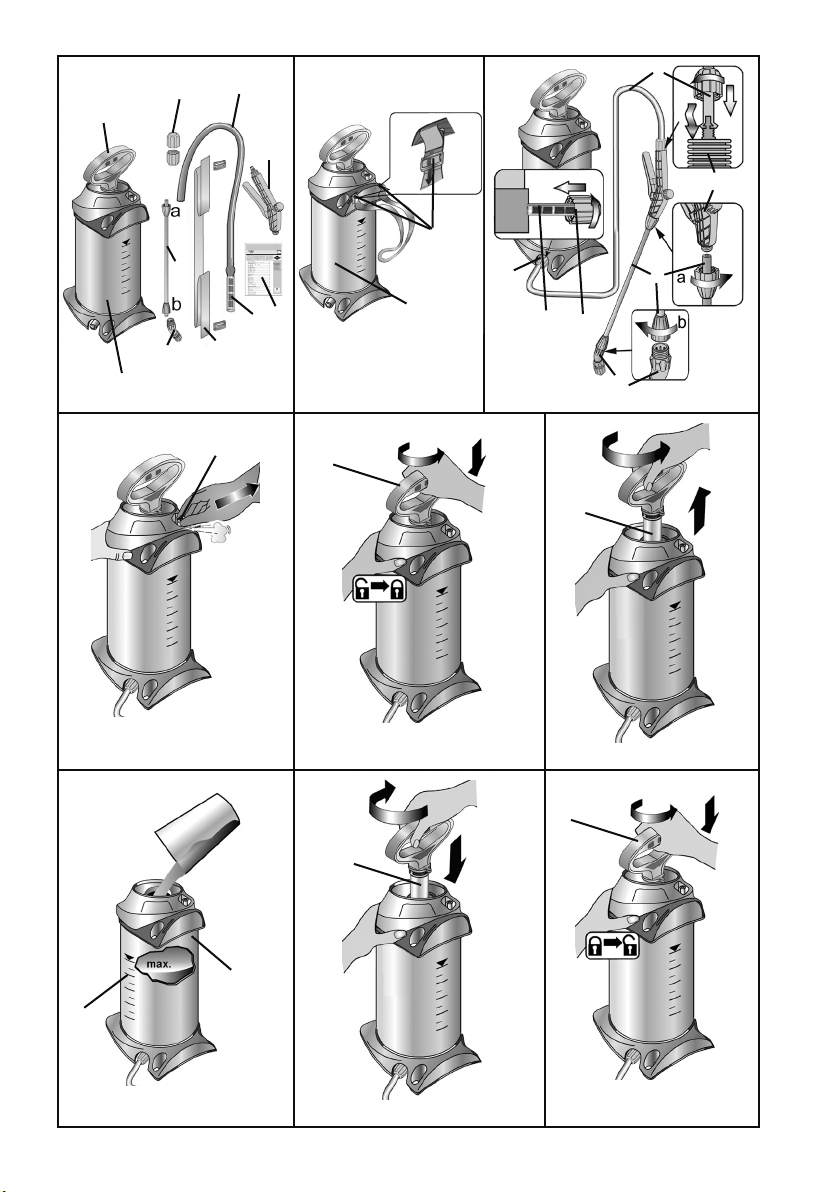 a

b

a

b

max.