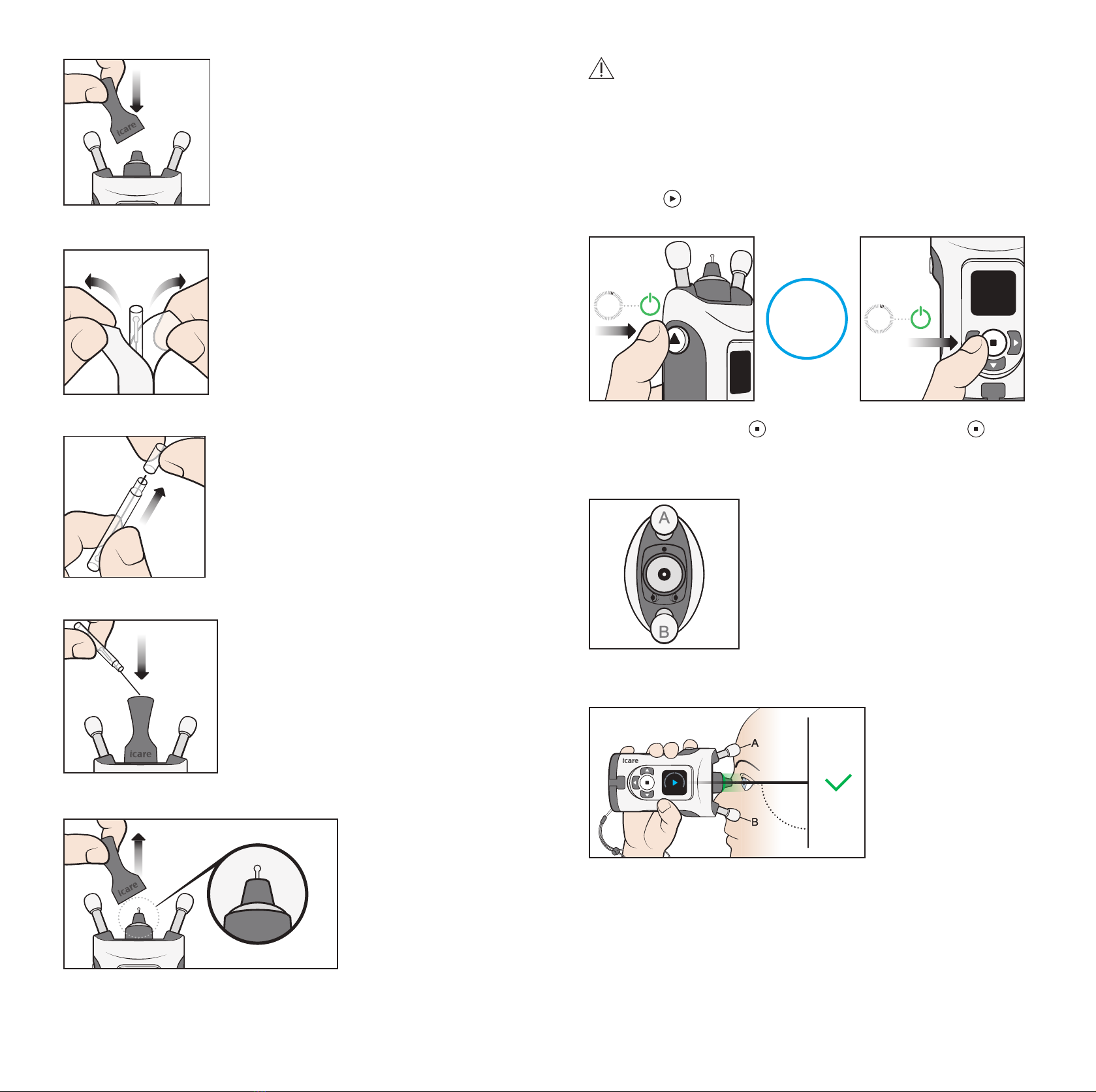 icare

icare

icare

A

B

icare

A

B