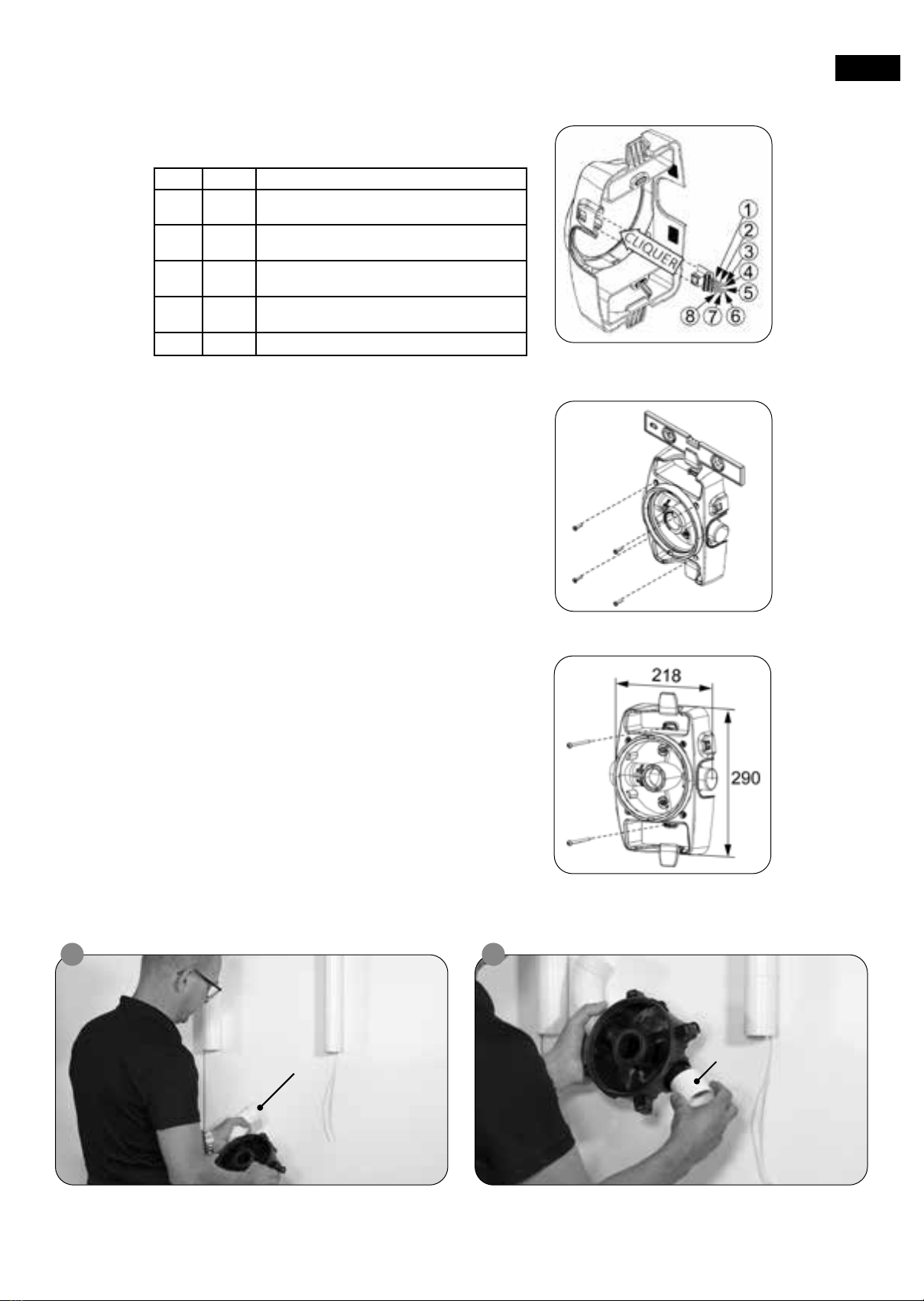 CLIQUER
1
2
3
4
5
6
7
8

218
290