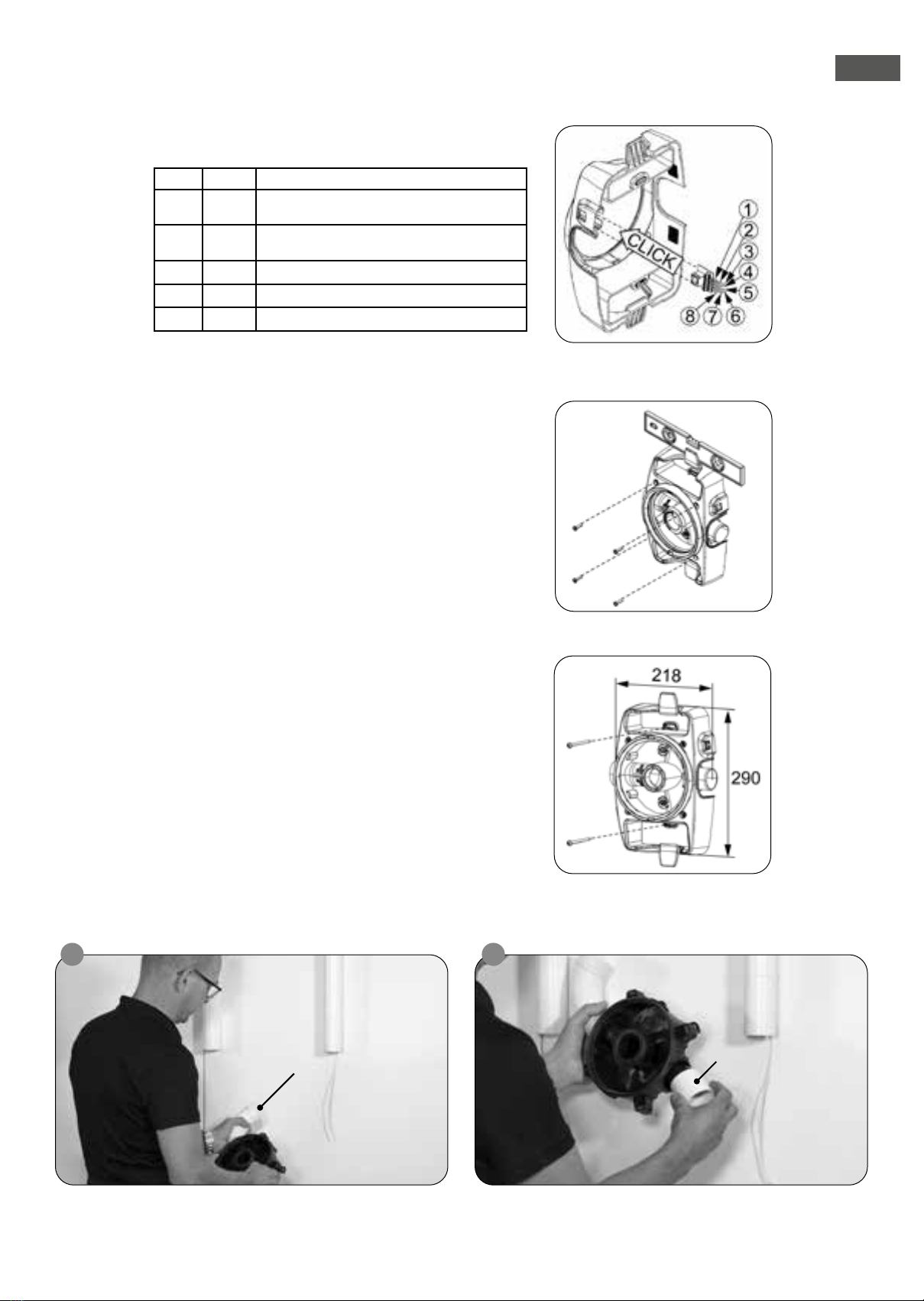 CLICK

1
2
3
4
5
6
7
8

218

290