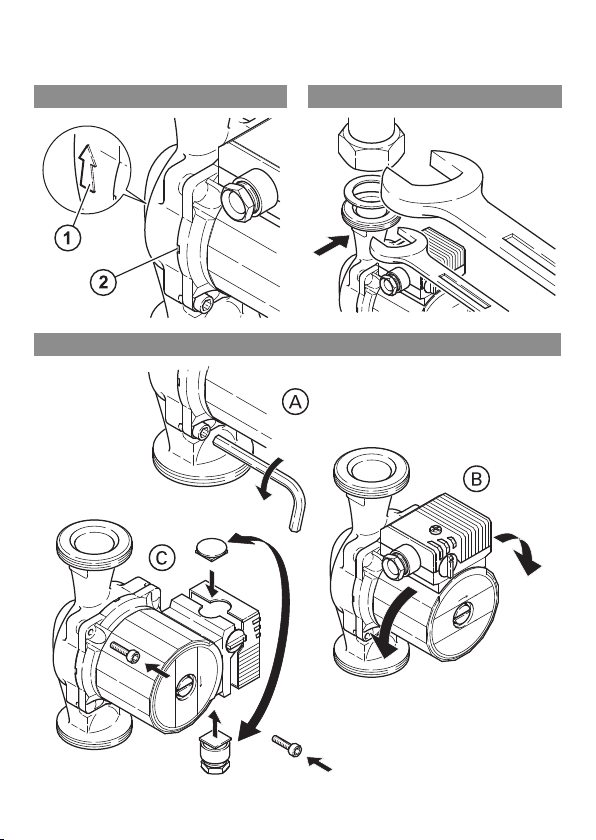 1

2

A

B

C