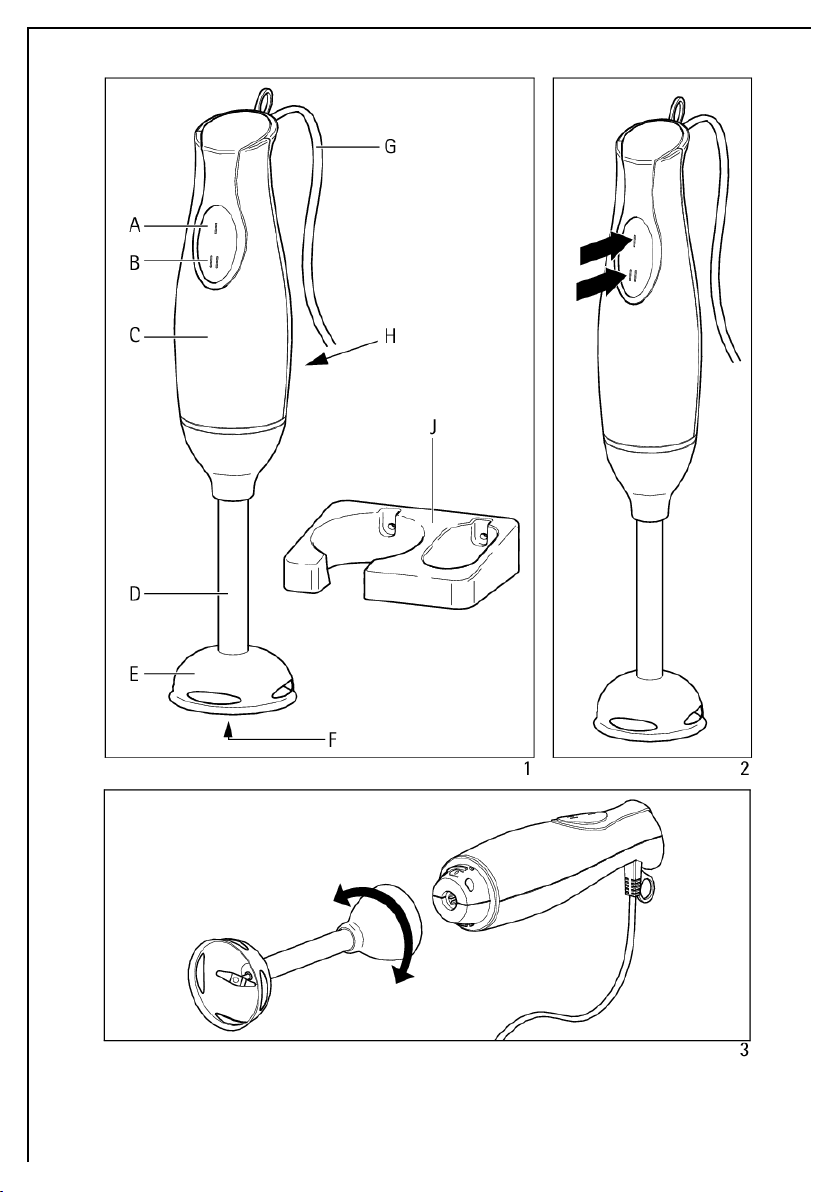 G

A

B

C

H

J

D

E

F

1

2

3