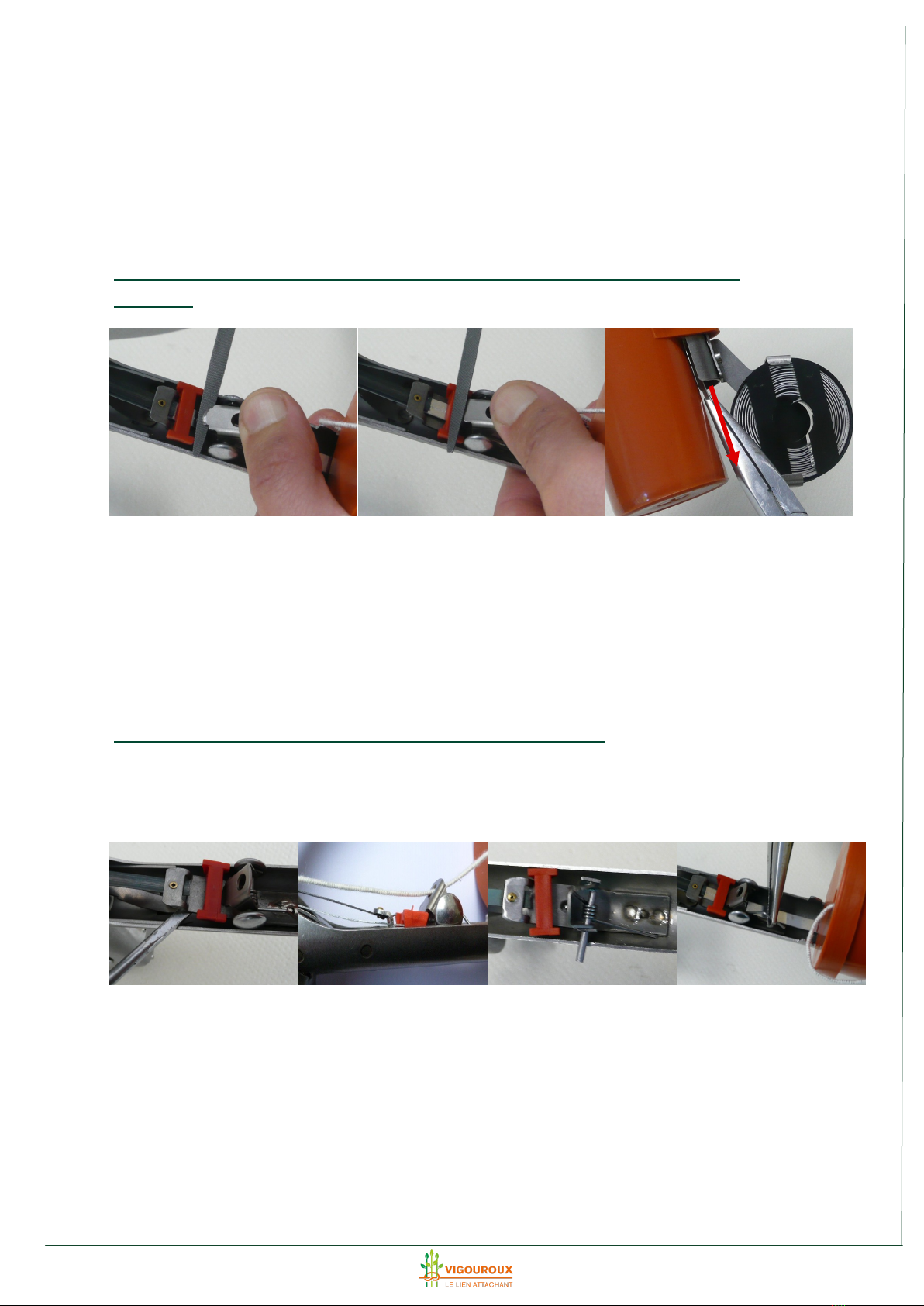 VIGOUROUX
LE LIEN ATTACHANT