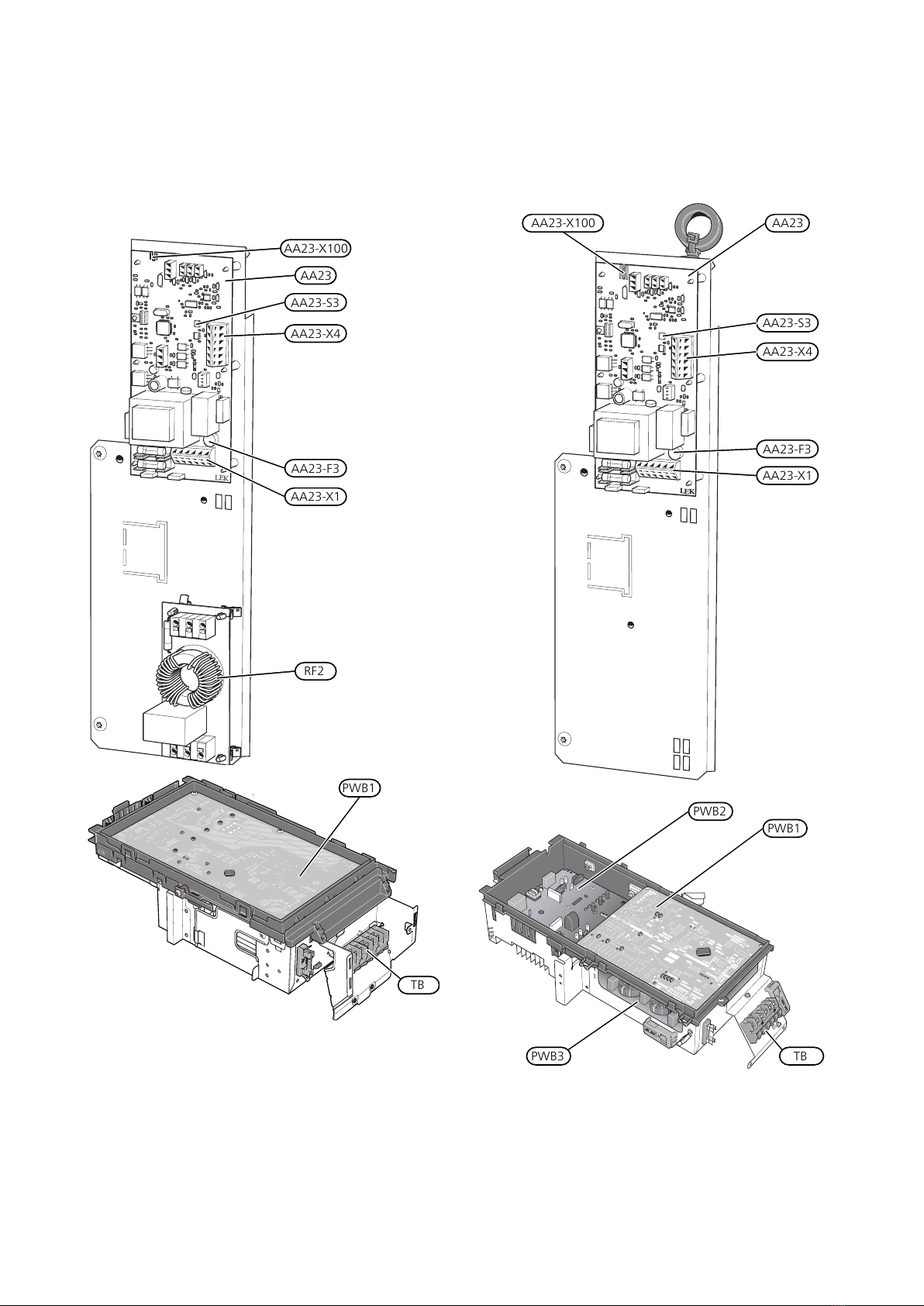 AA23-X100
AA23
AA23-S3
AA23-X4
AA23-F3
AA23-X1
LEK
RF2
PWB1
TB

AA23-X100
AA23
AA23-S3
AA23-X4
AA23-F3
AA23-X1
LEK
PWB2
PWB1
PWB3
TB