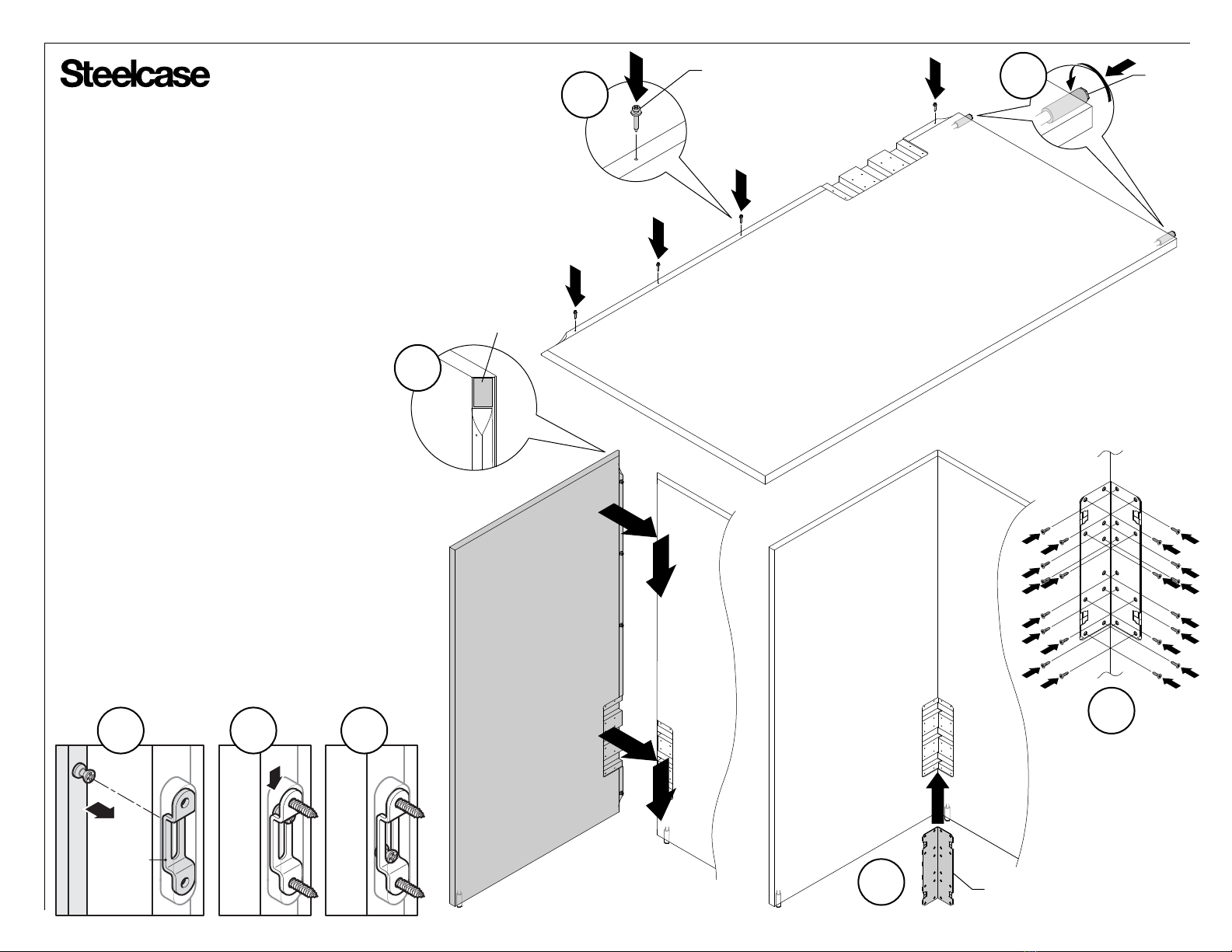 Steelcase