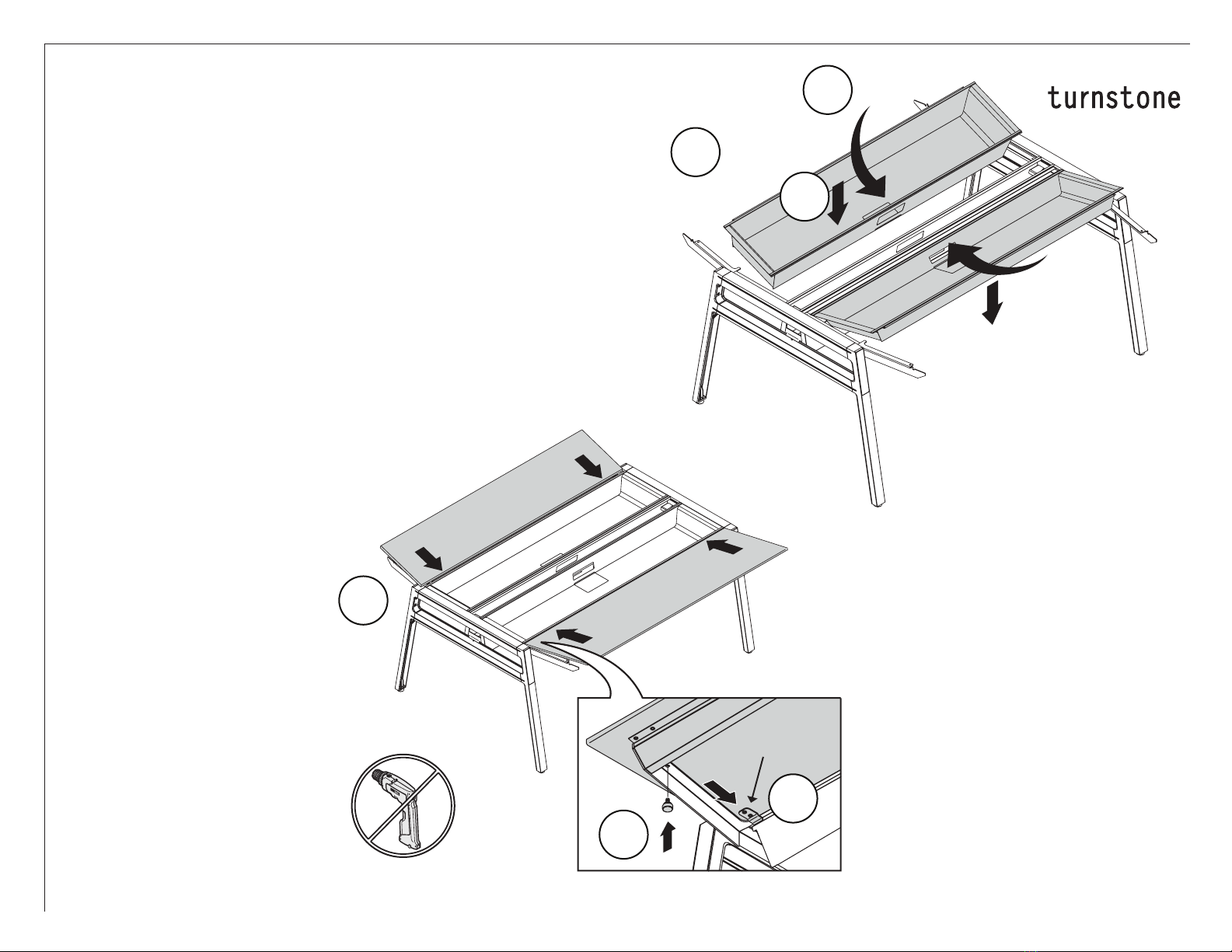 turnstone