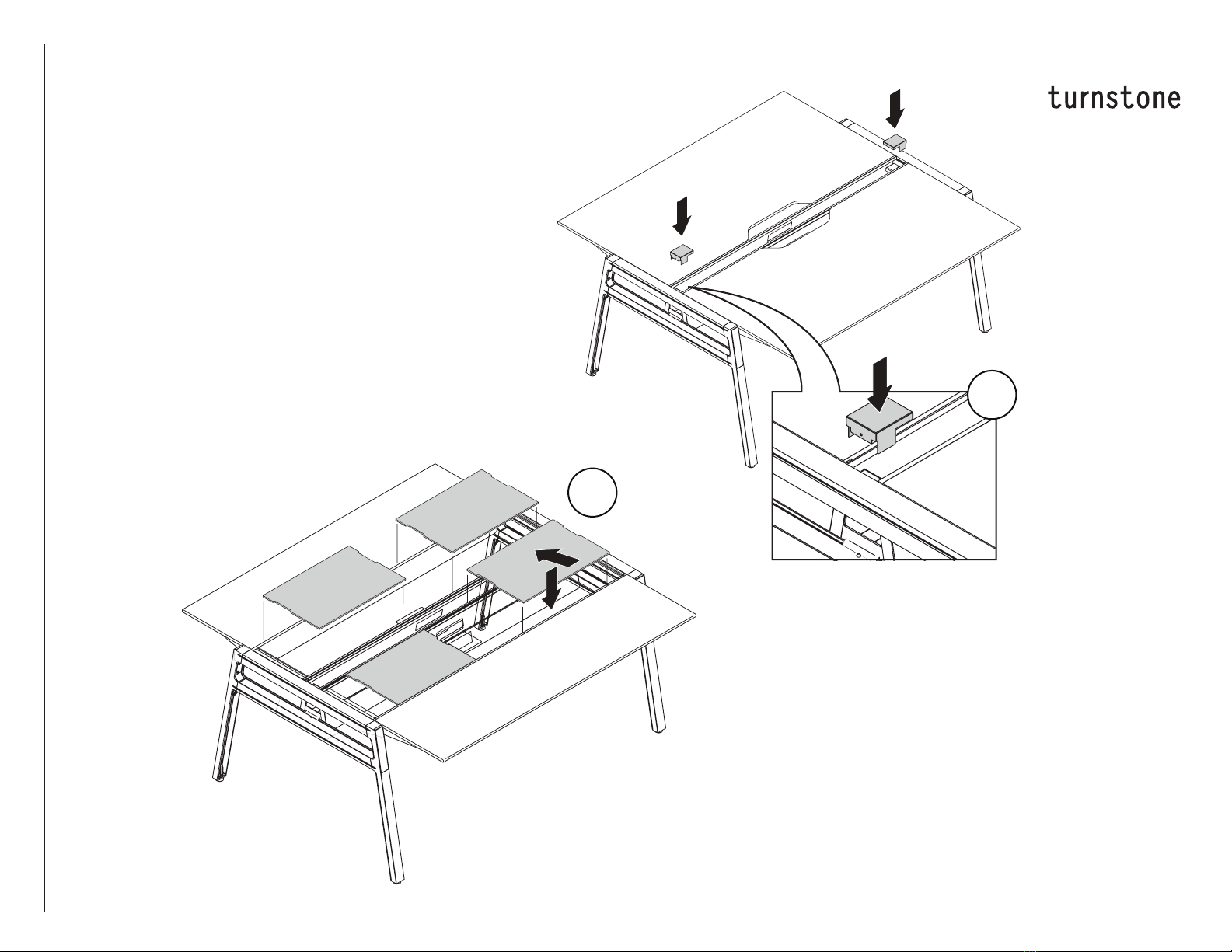 turnstone