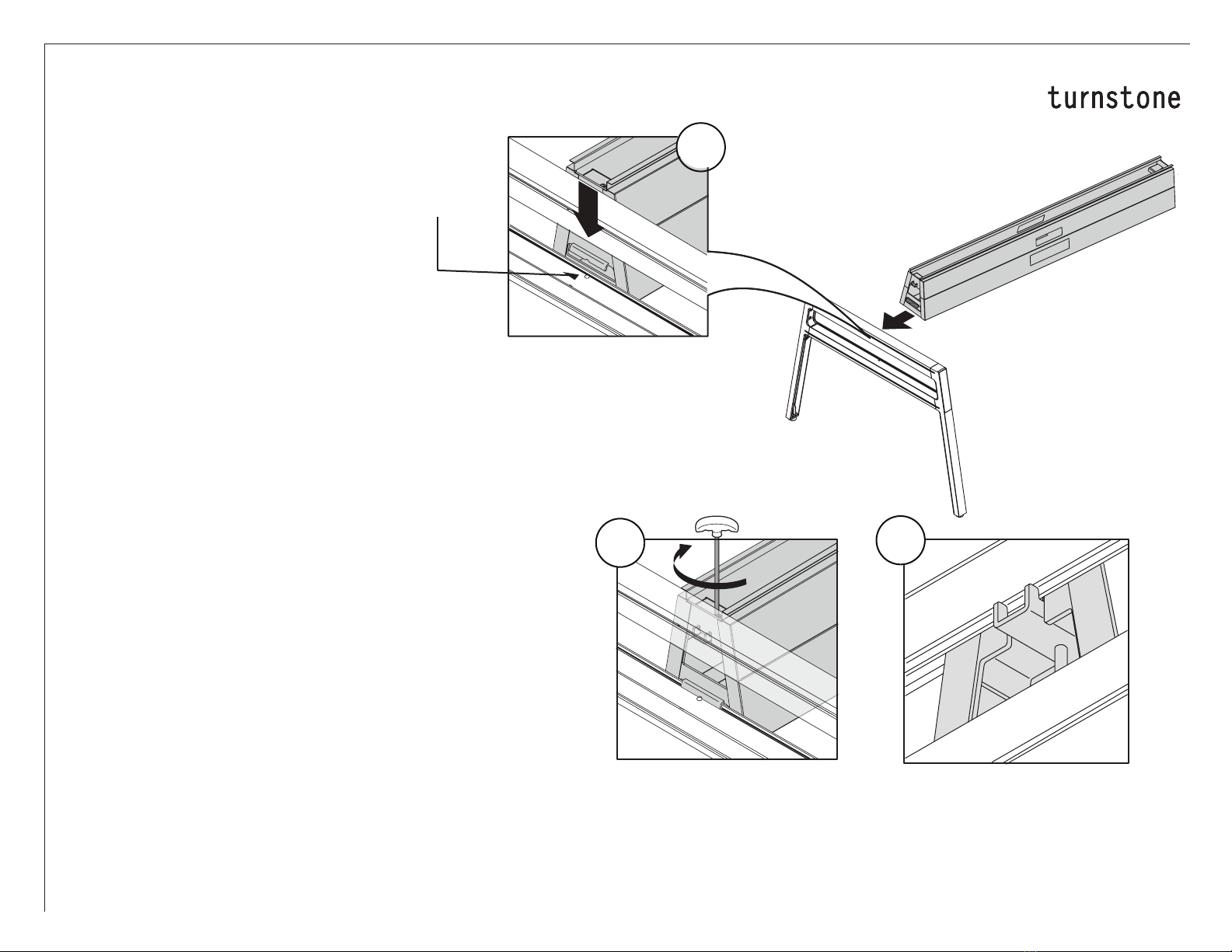 turnstone