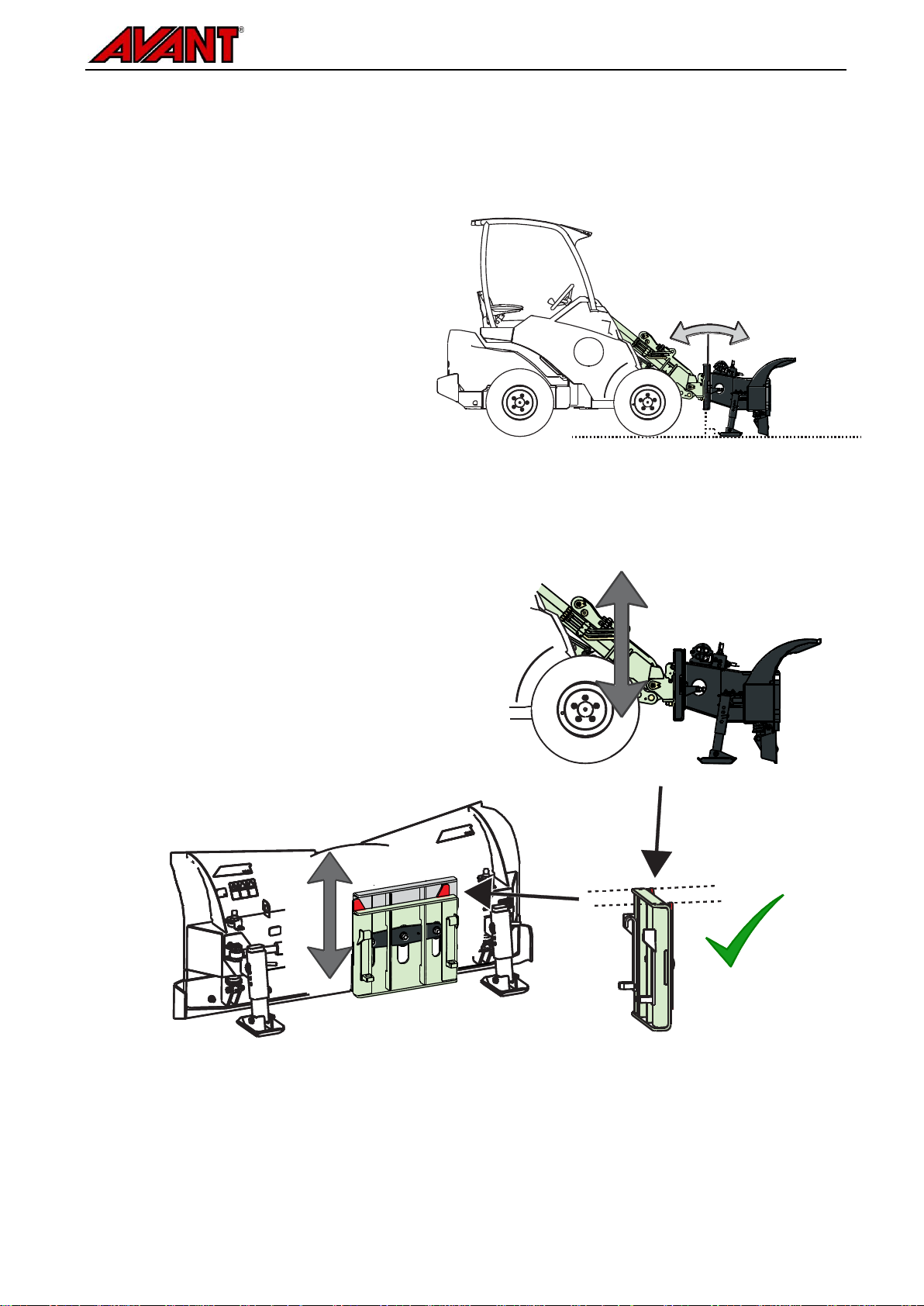 AVANT®