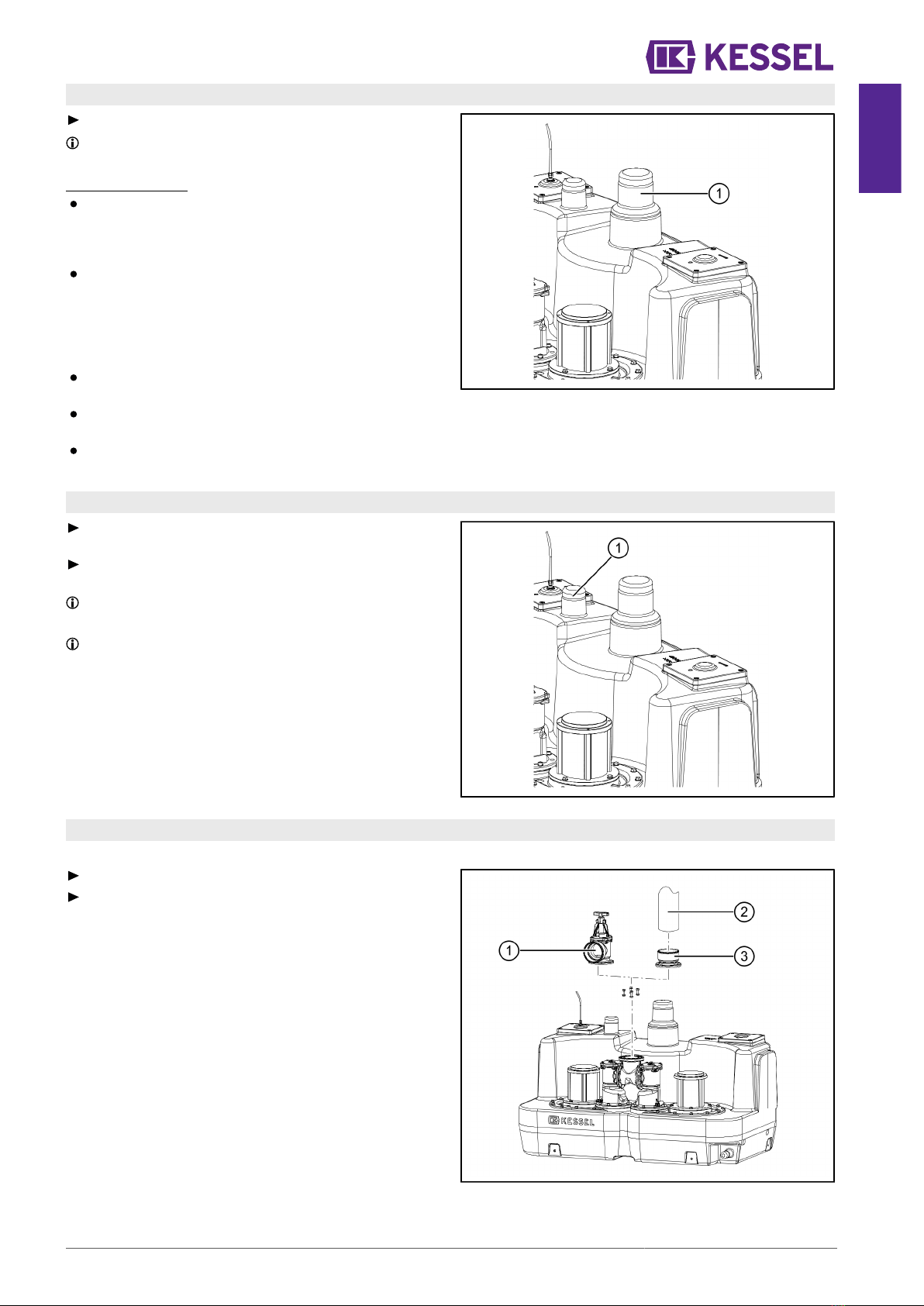 KESSEL

1

1

1

2

3

KESSEL