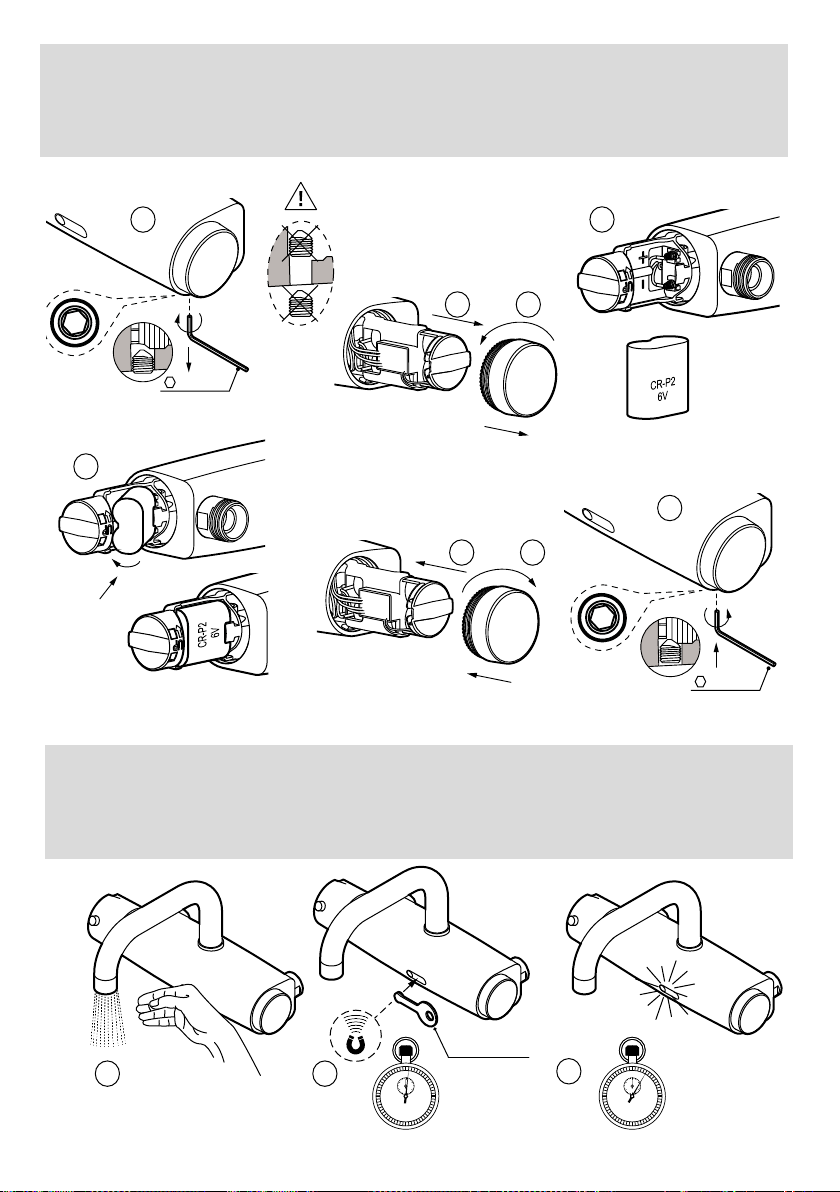 CR-P2
6V

CR-P2
6V