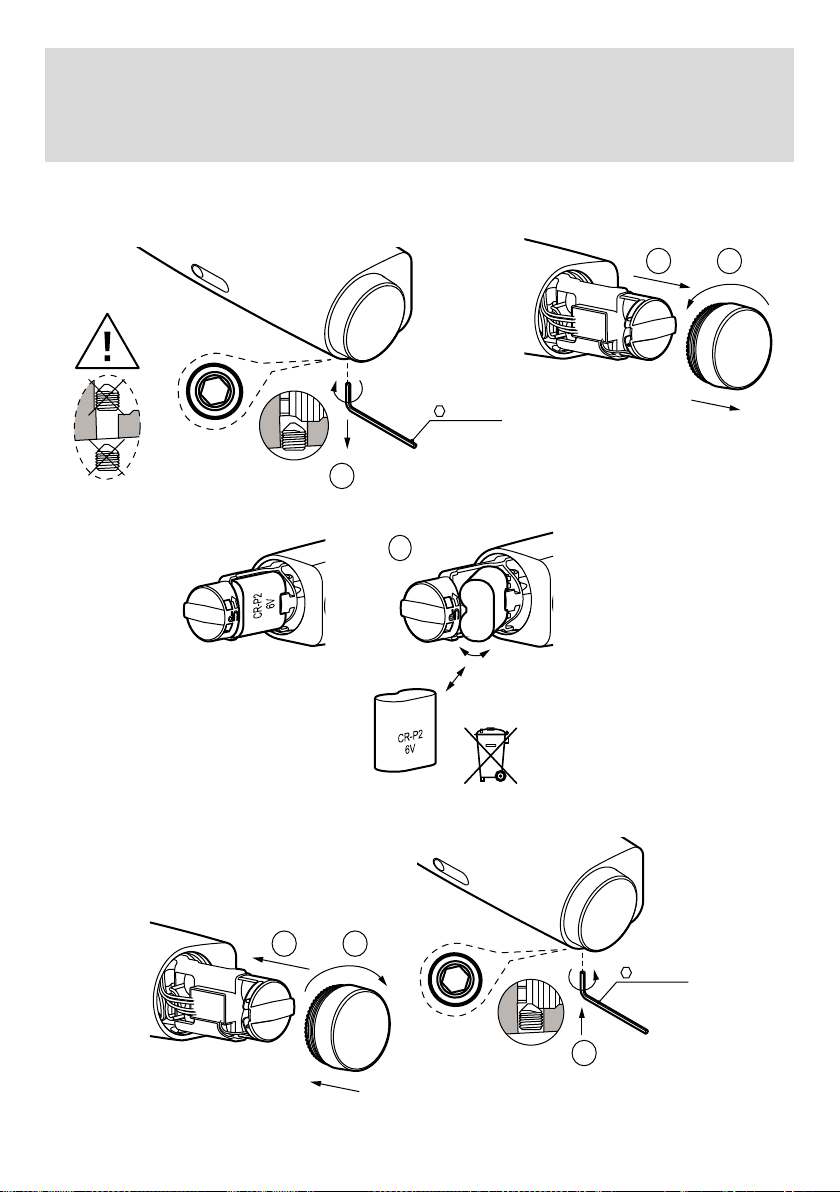 CR-P2
6V

CR-P2
6V