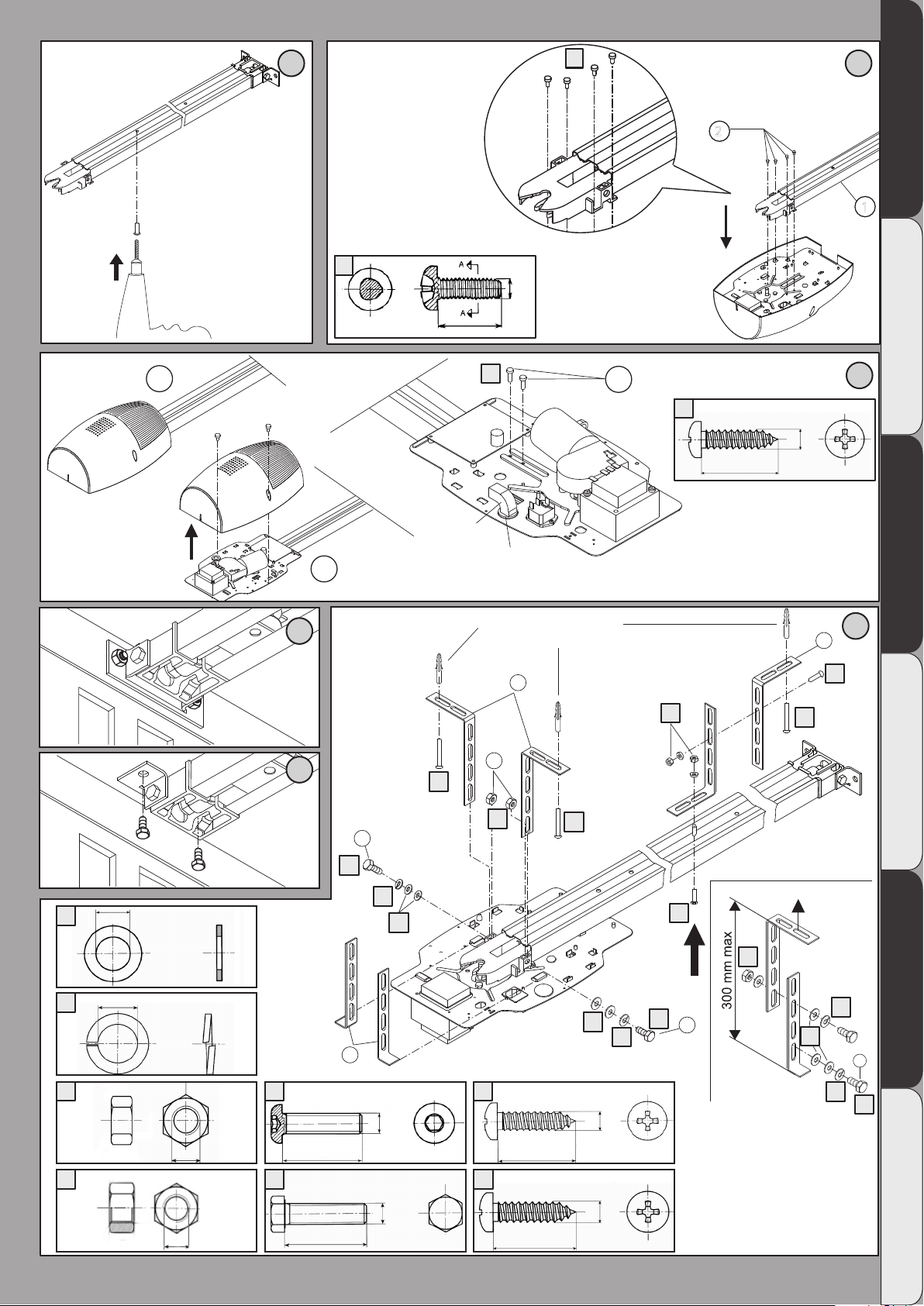 2
1
A
A

300 mm max