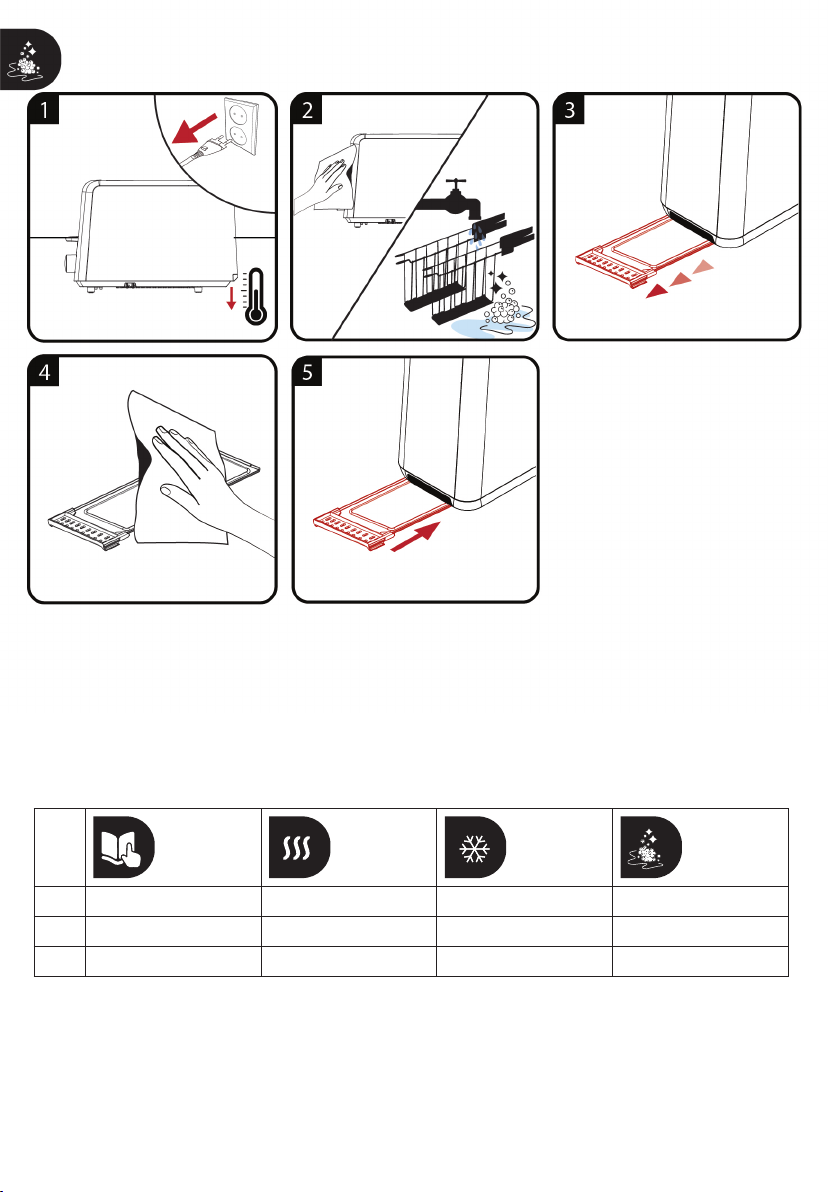 1

2

3

4

5