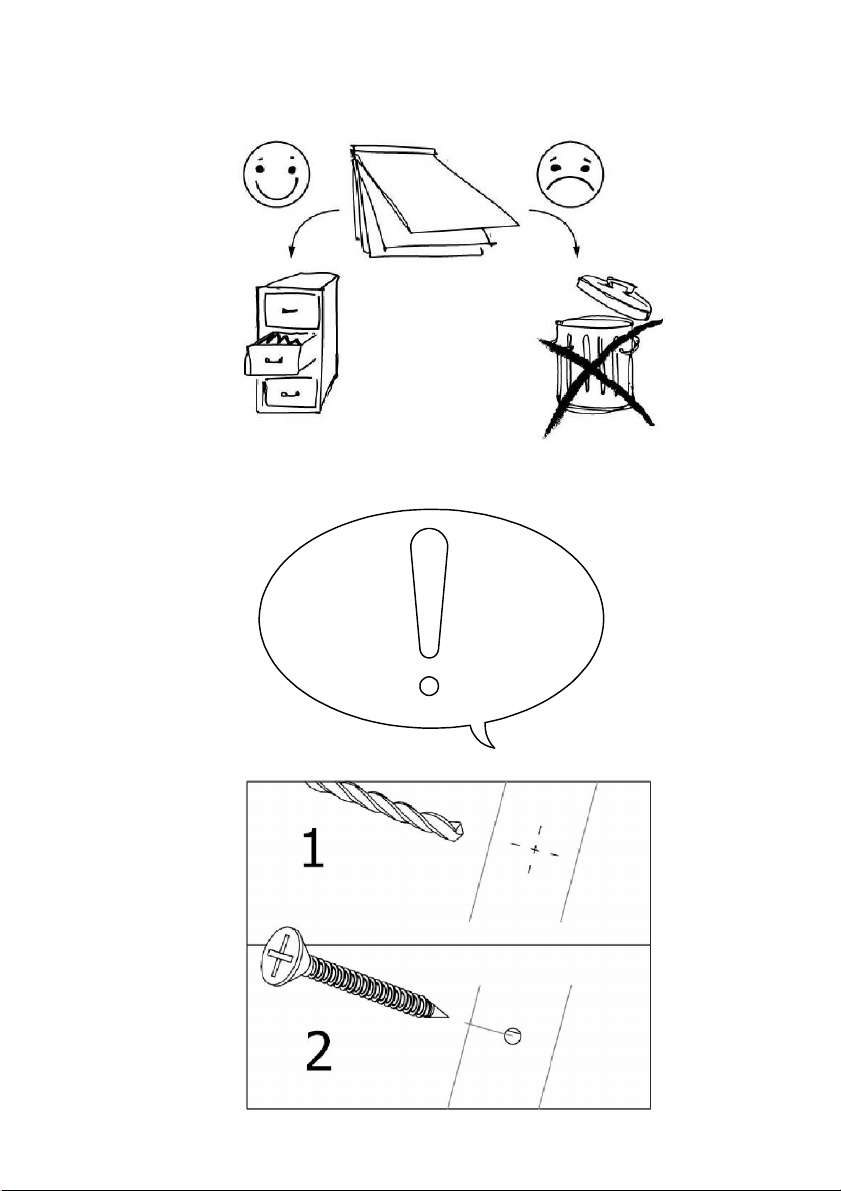 1

2