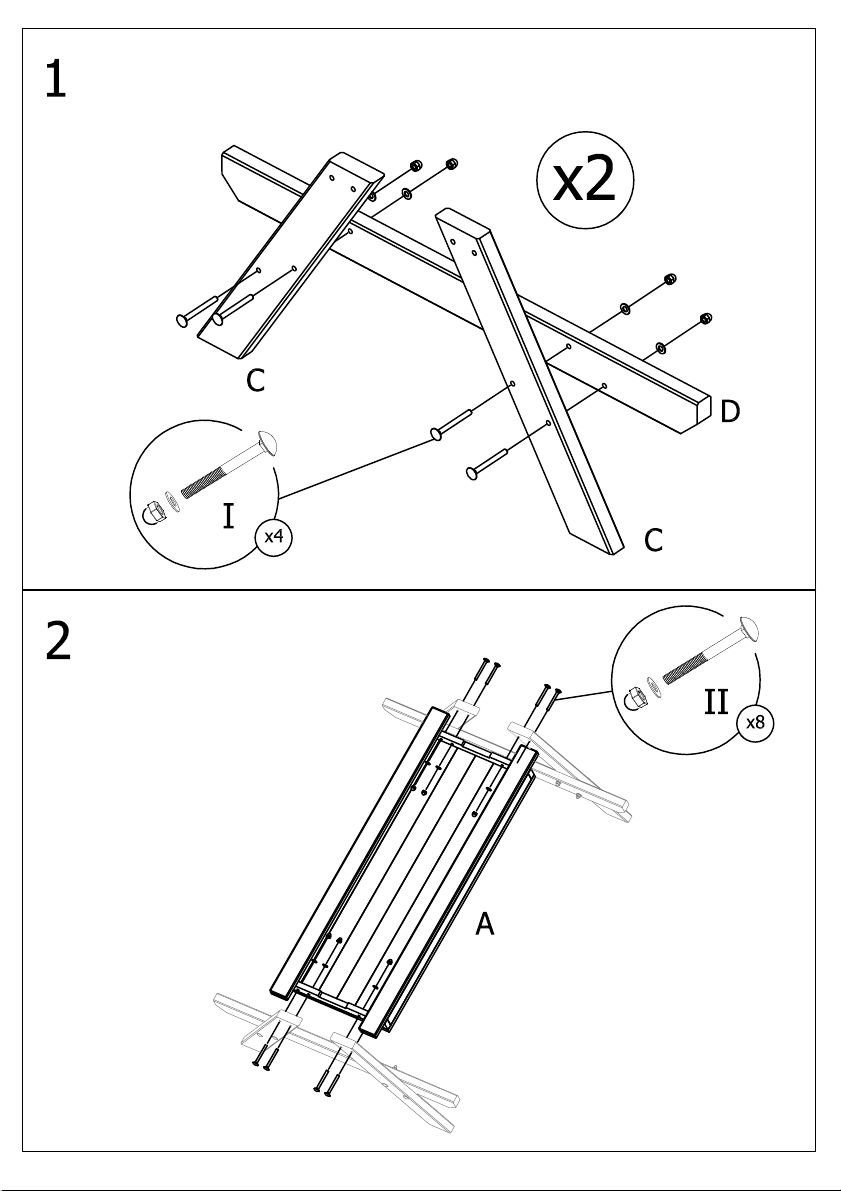 1

x2

C

D

I

x4

C

2

II

x8

A