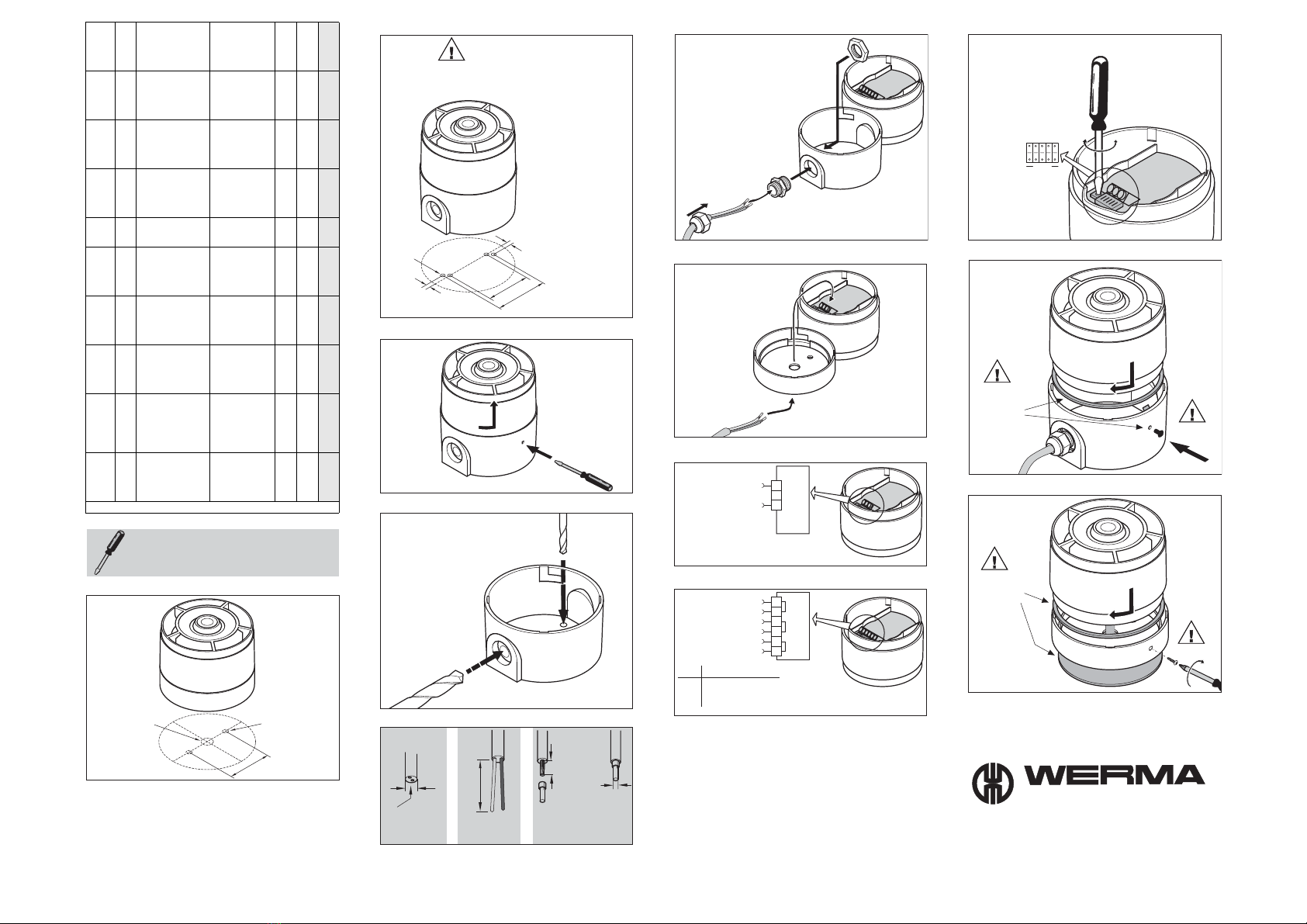 WERMA