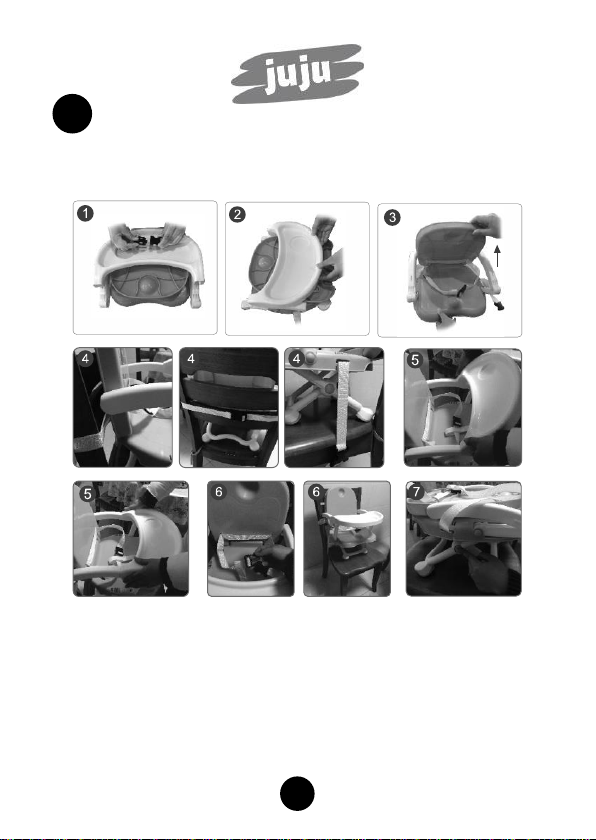 juju

1
2
3
4
4
4
5
5
6
6
7