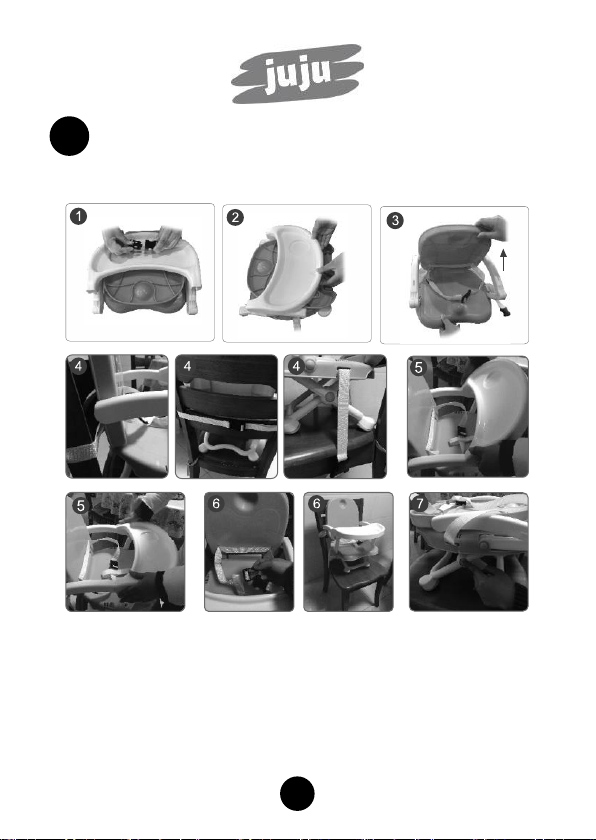 juju

1

2

3

4

4

4

5

5

6

6

7