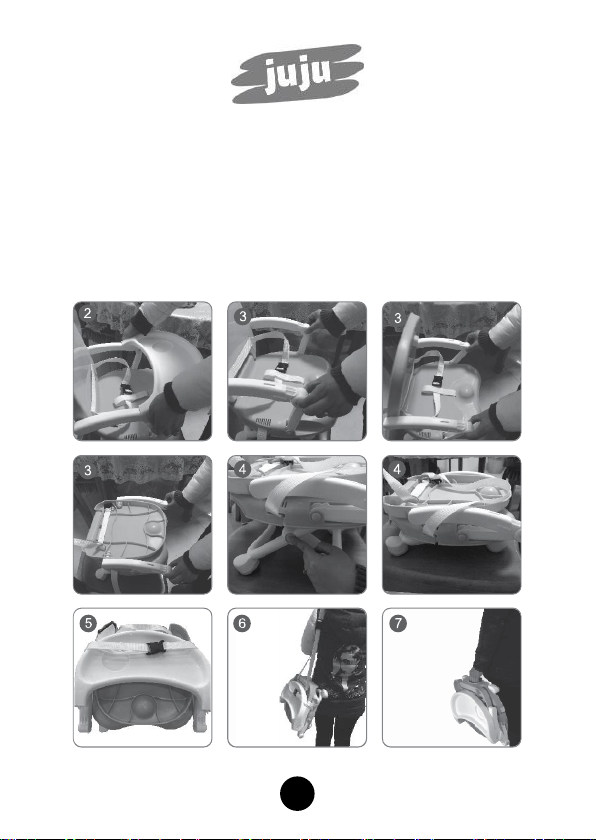 juju

2

3

3

3

4

4

5

6

7