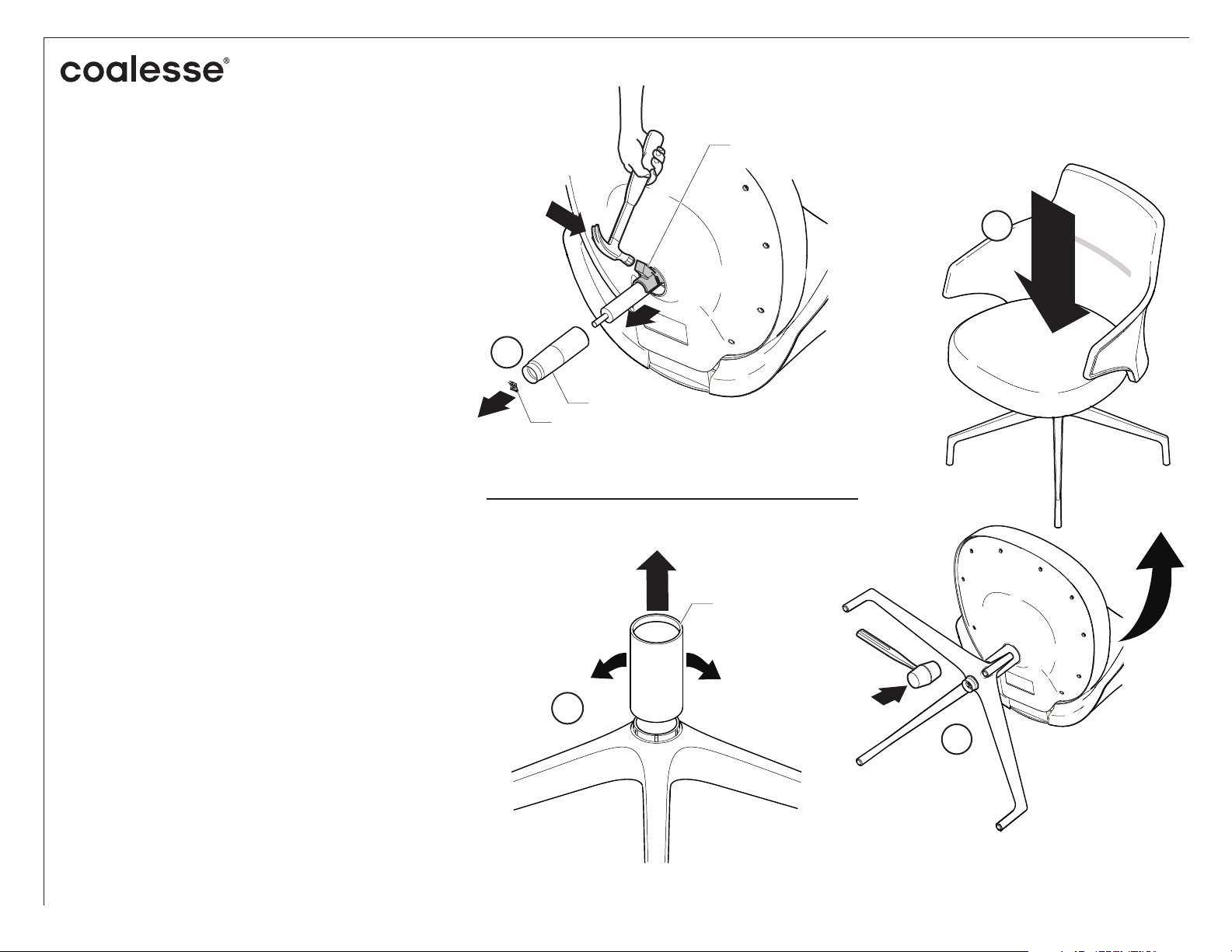 coalesse®