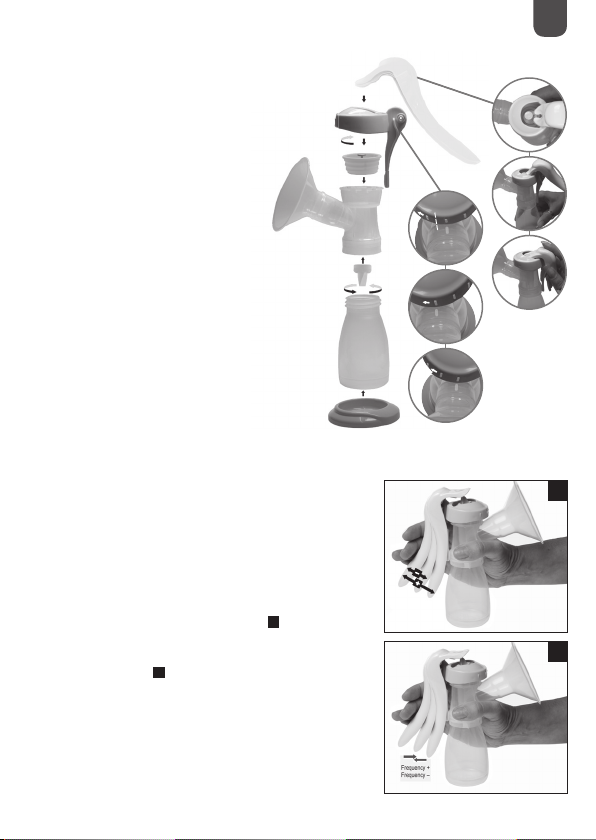 Frequency +
Frequency –