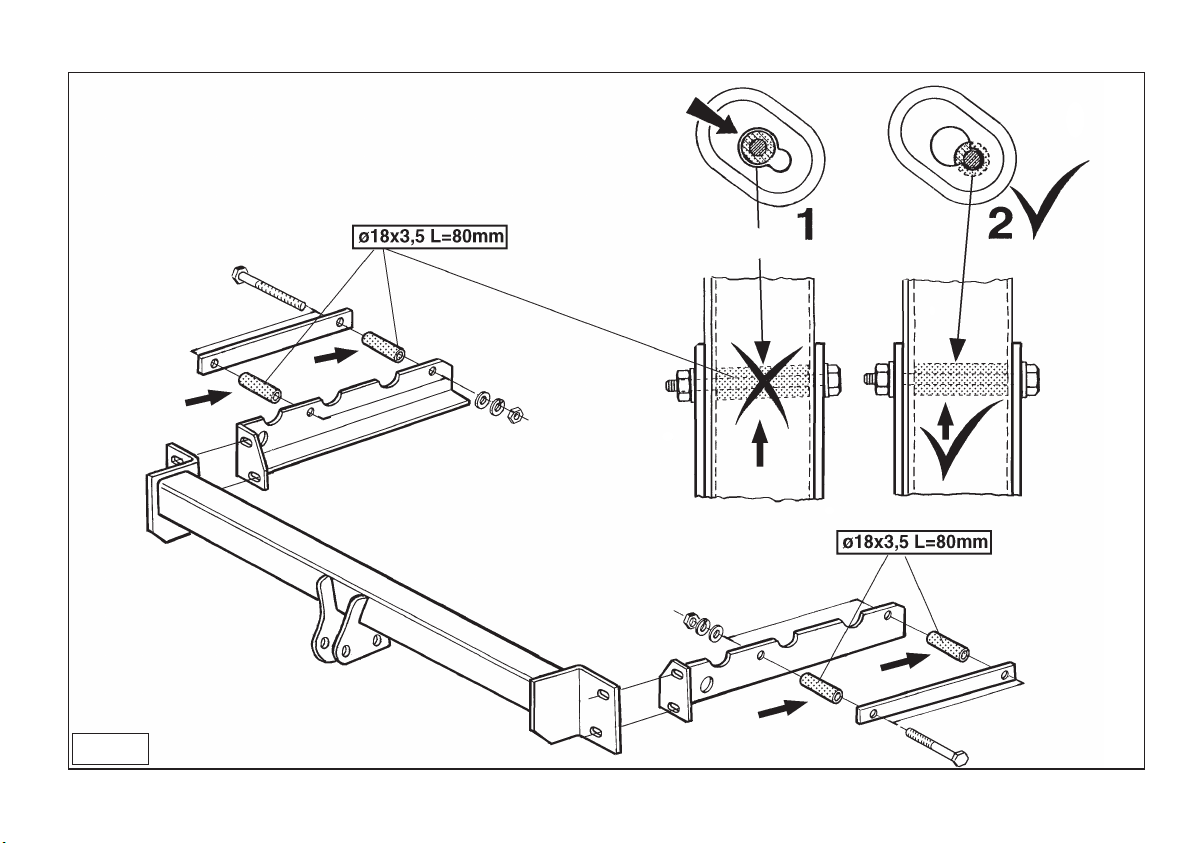 ø18x3,5 L=80mm

1

2

ø18x3,5 L=80mm