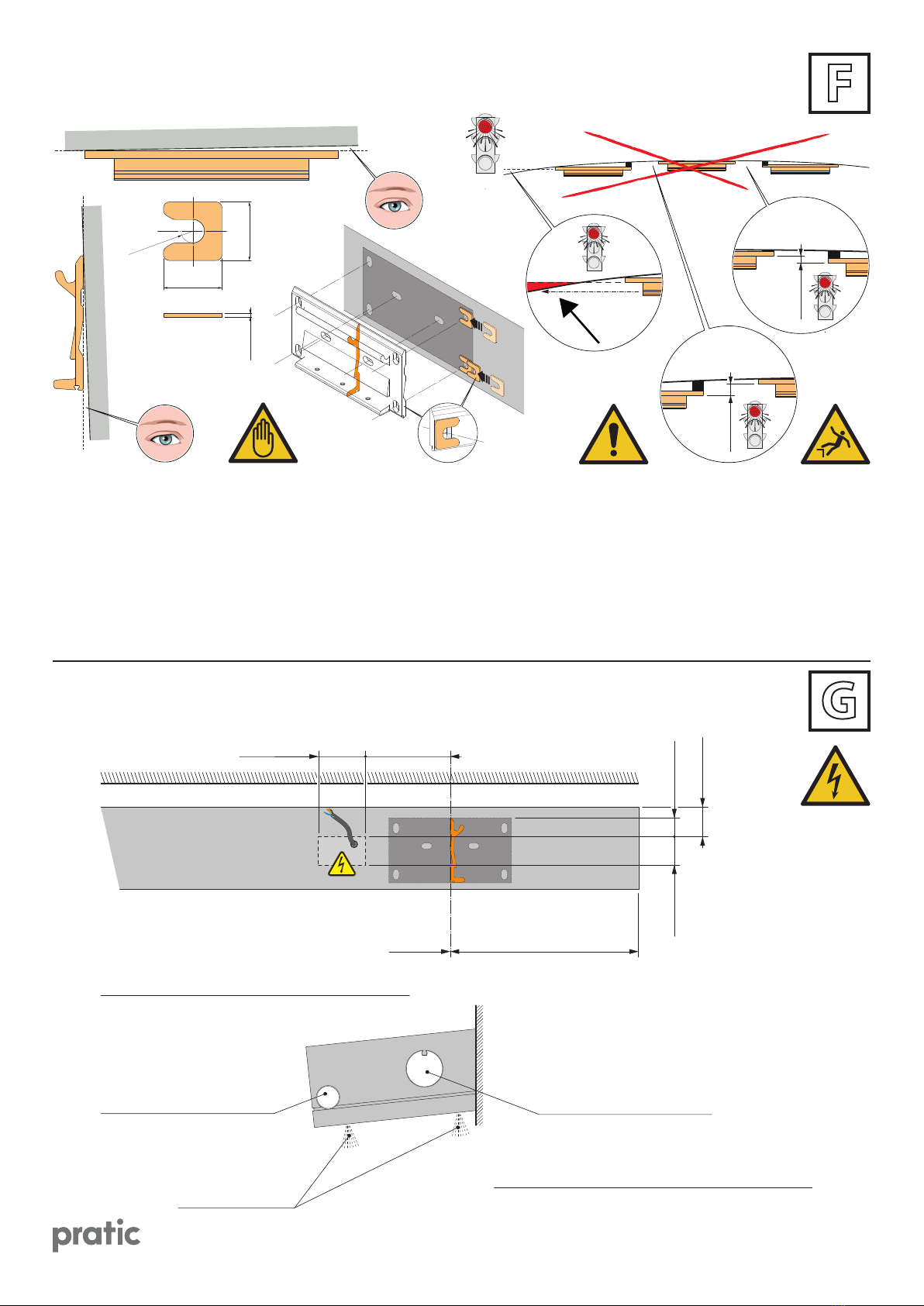 F

G

pratic