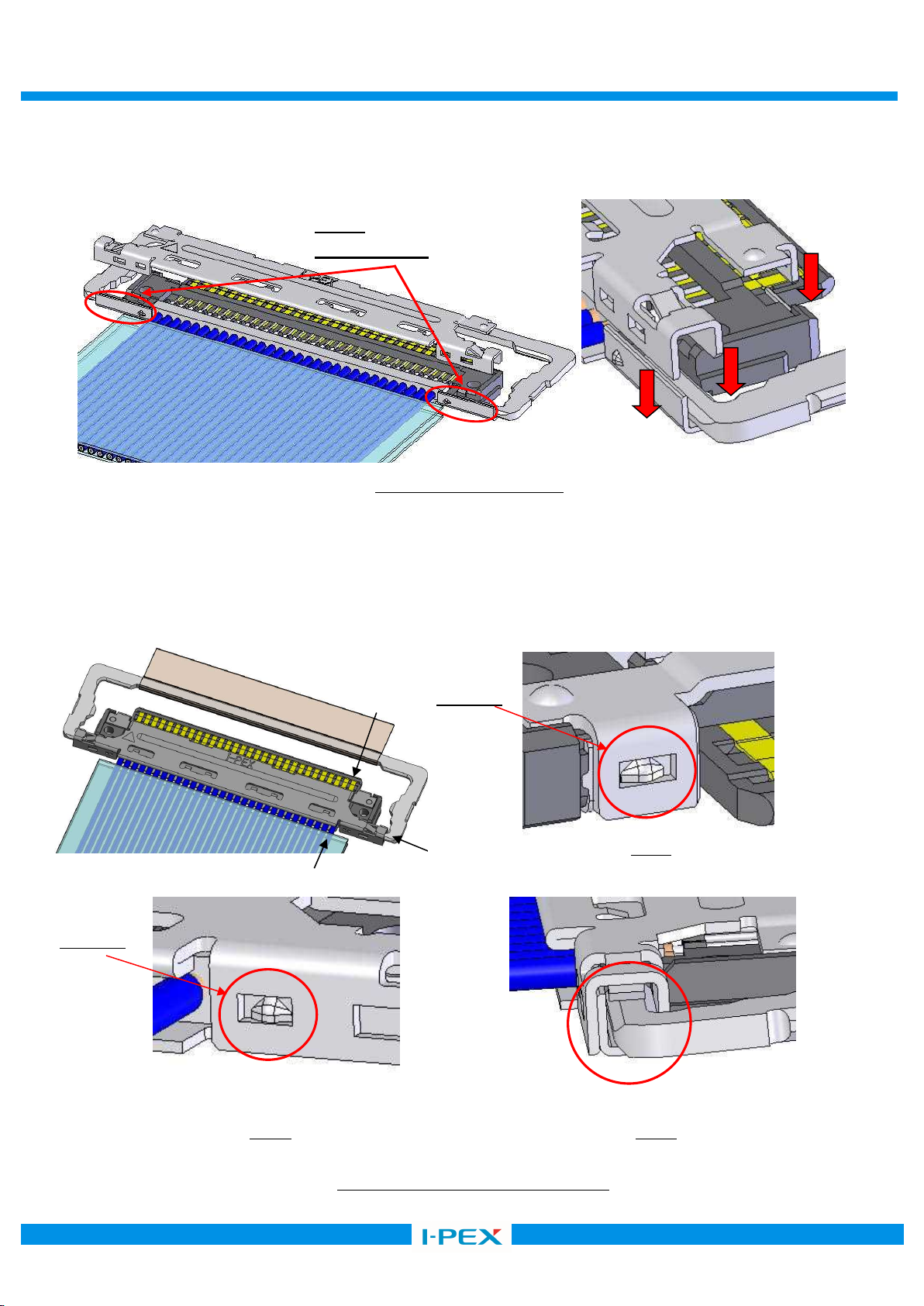 I-PEX

I-PEX