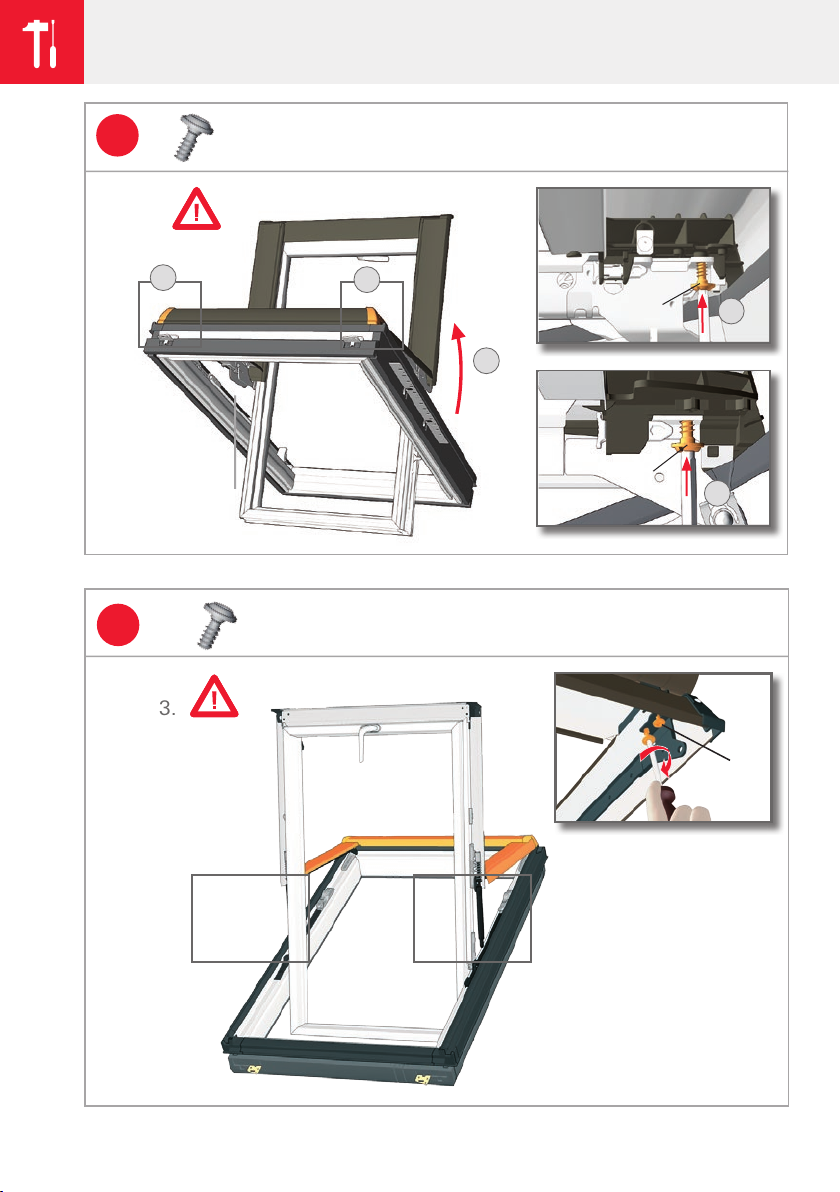 3.