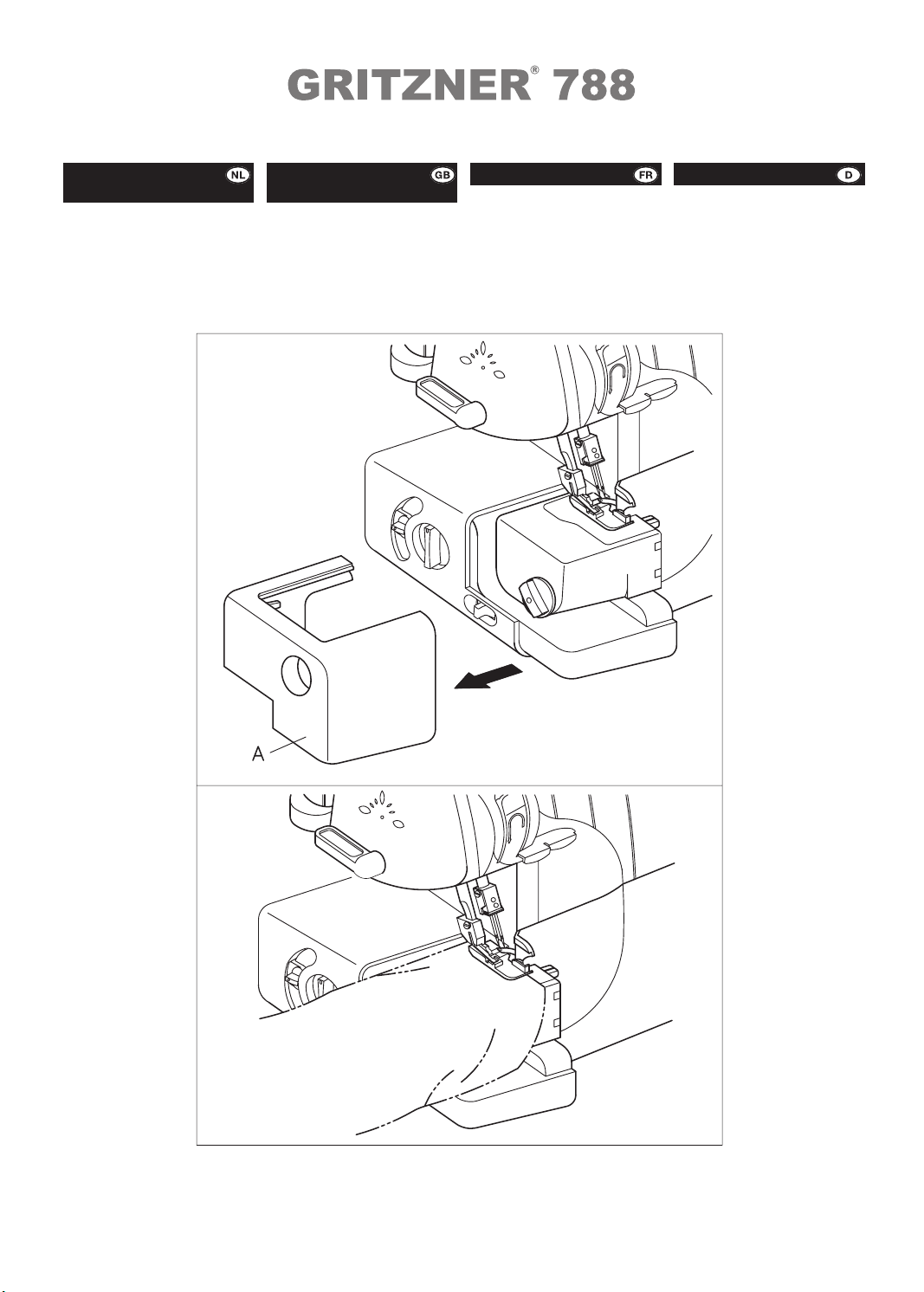 GRITZNER® 788

NL

GB

FR

D

A