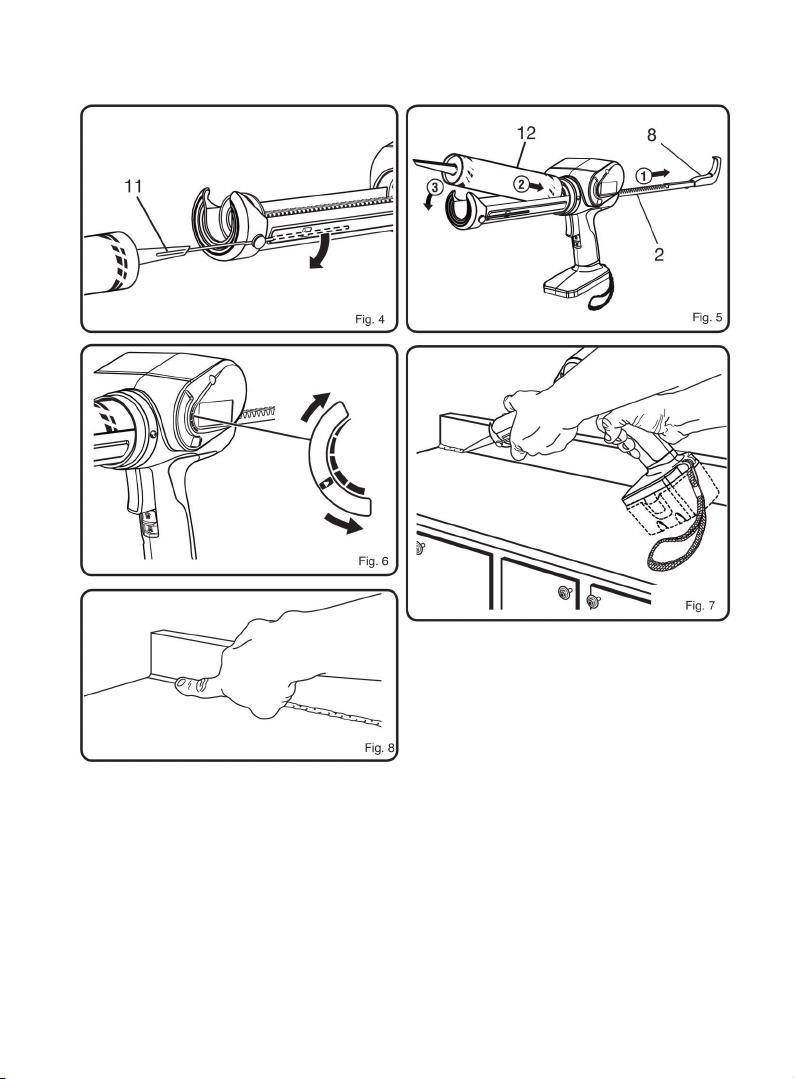 11

Fig. 4

12

8

① ② ③

2

Fig. 5

Fig. 6

Fig. 7

Fig. 8