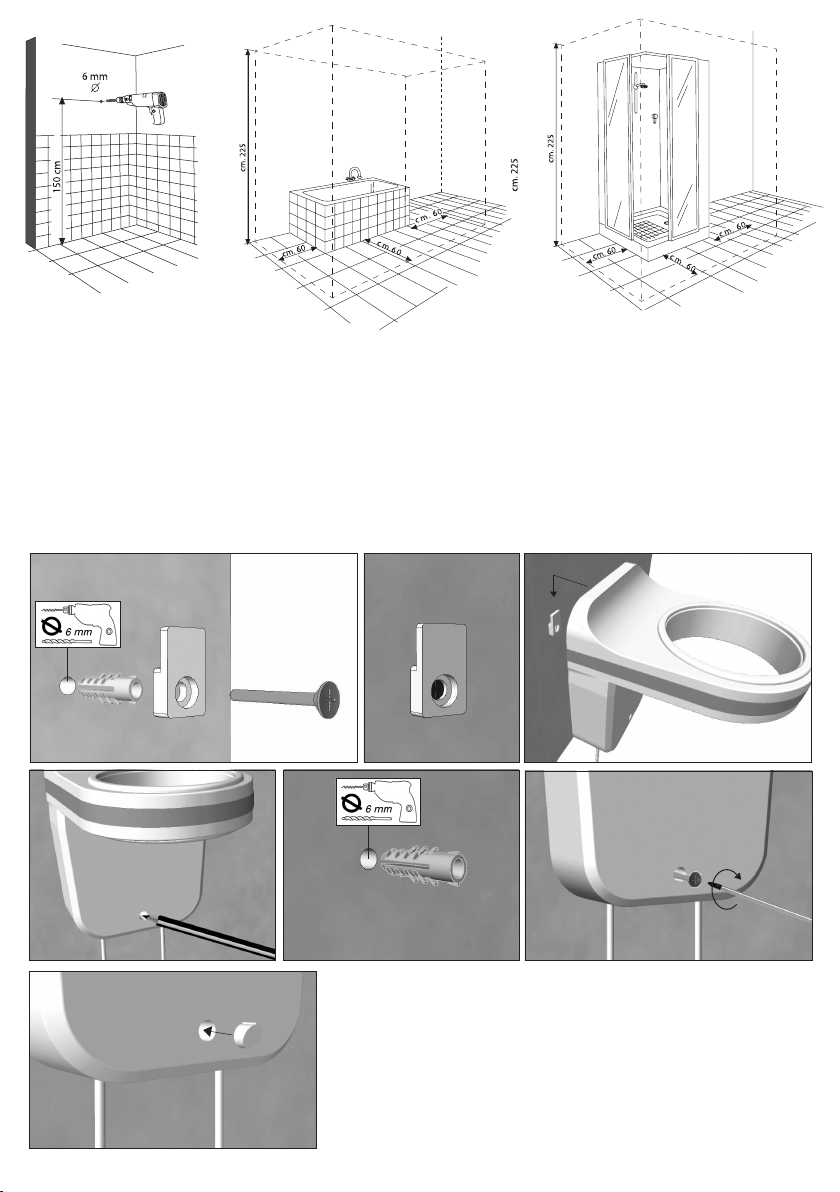 6 mm
Ø
150 cm

cm. 225
cm. 60
cm. 60
cm. 60
cm. 225

cm. 225
cm. 60
cm. 60
cm. 60

6 mm

6 mm