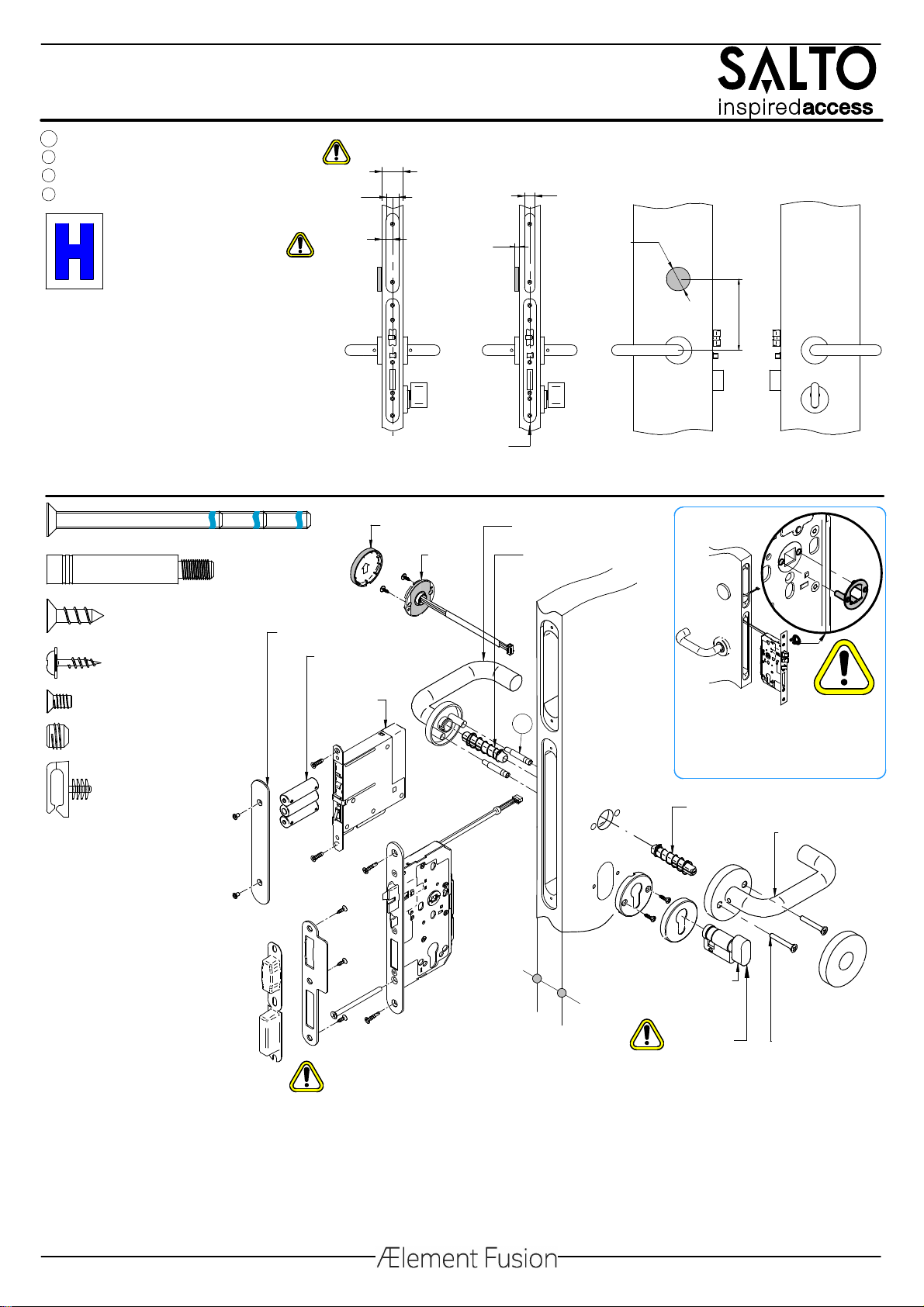 SALTO
inspiredaccess

H

Ælement Fusion