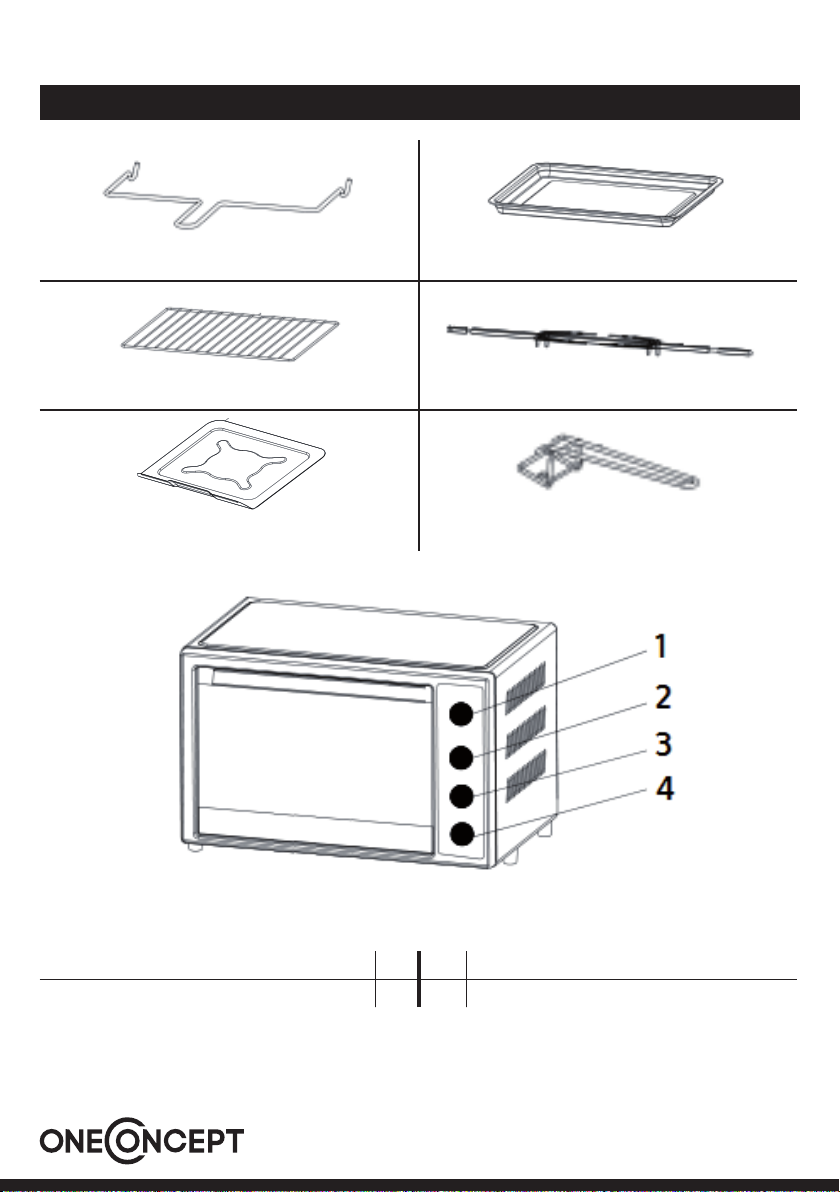 1
2
3
4

ONECONCEPT