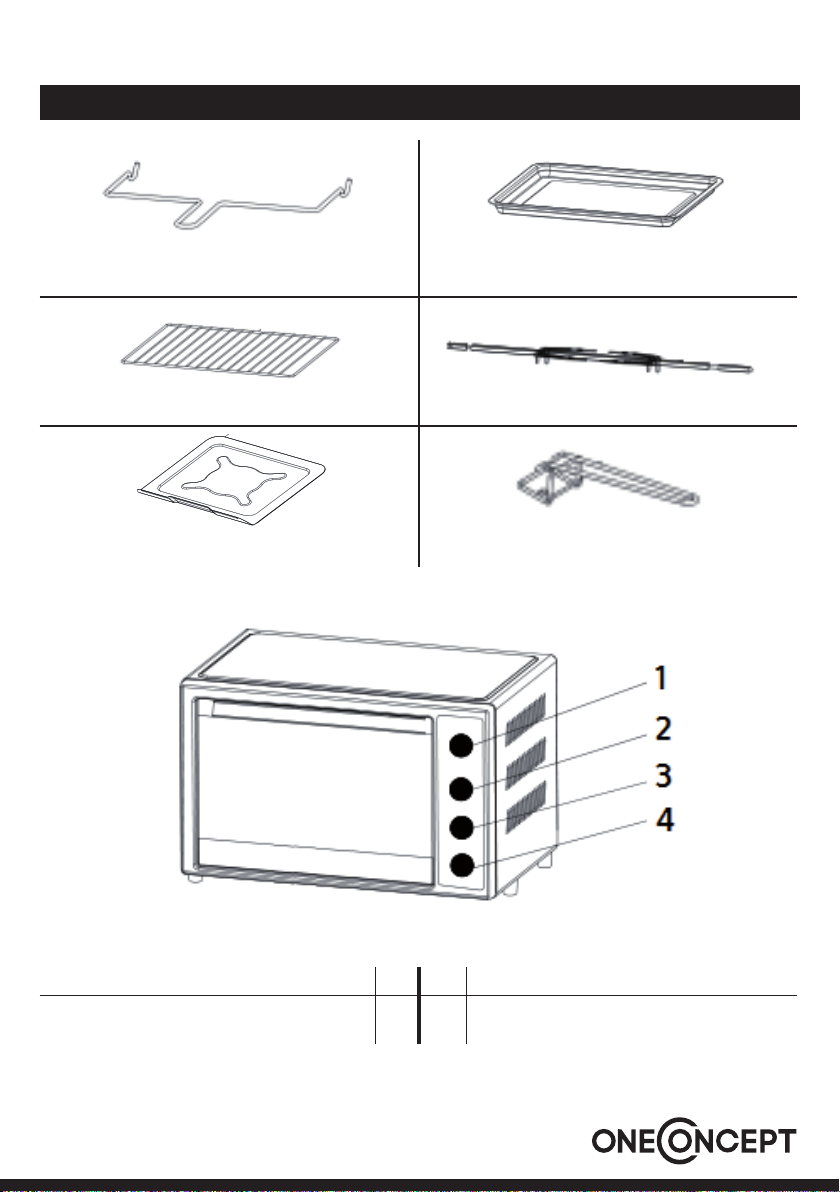 1
2
3
4

ONECONCEPT