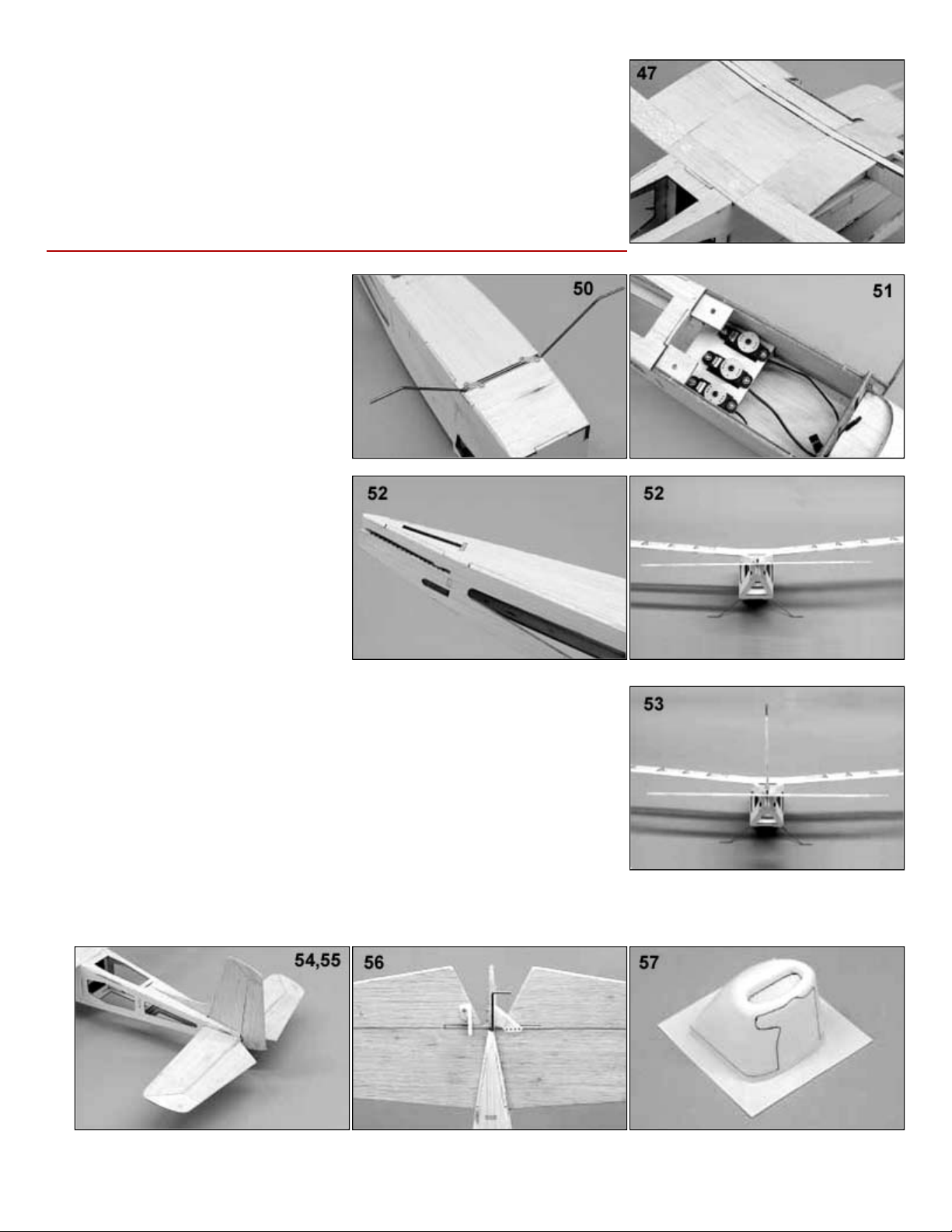 47

50

51

52

52

53

54,55

56

57