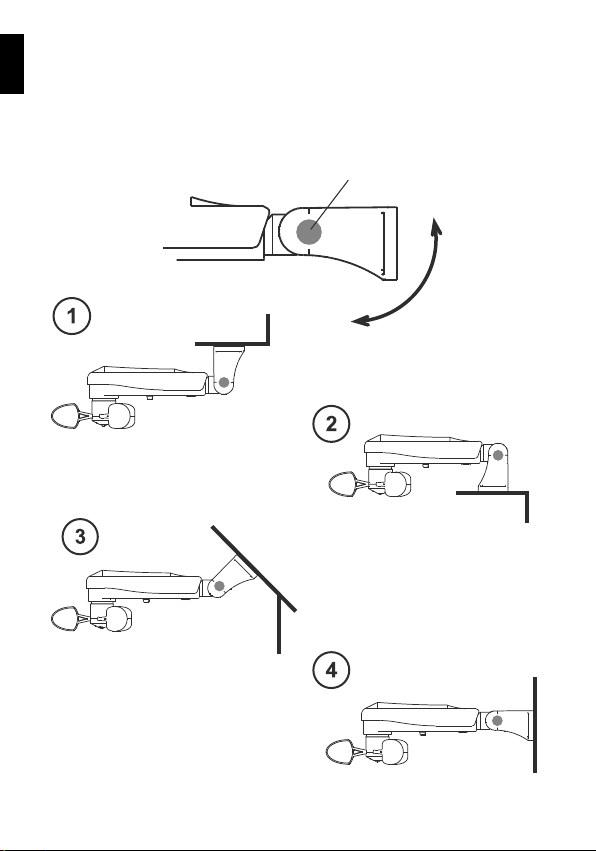 1

2

3

4