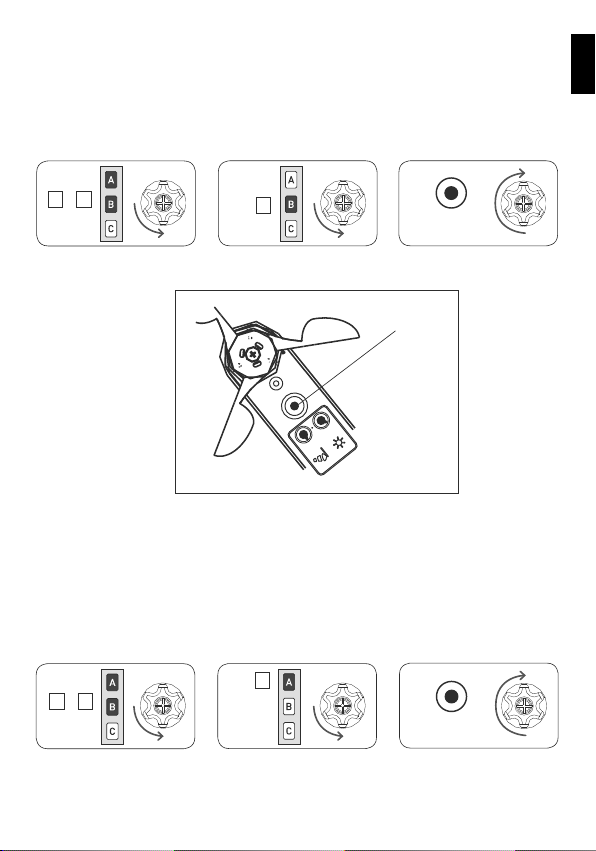 A
B
C

A
B
C

A
B
C

A
B
C