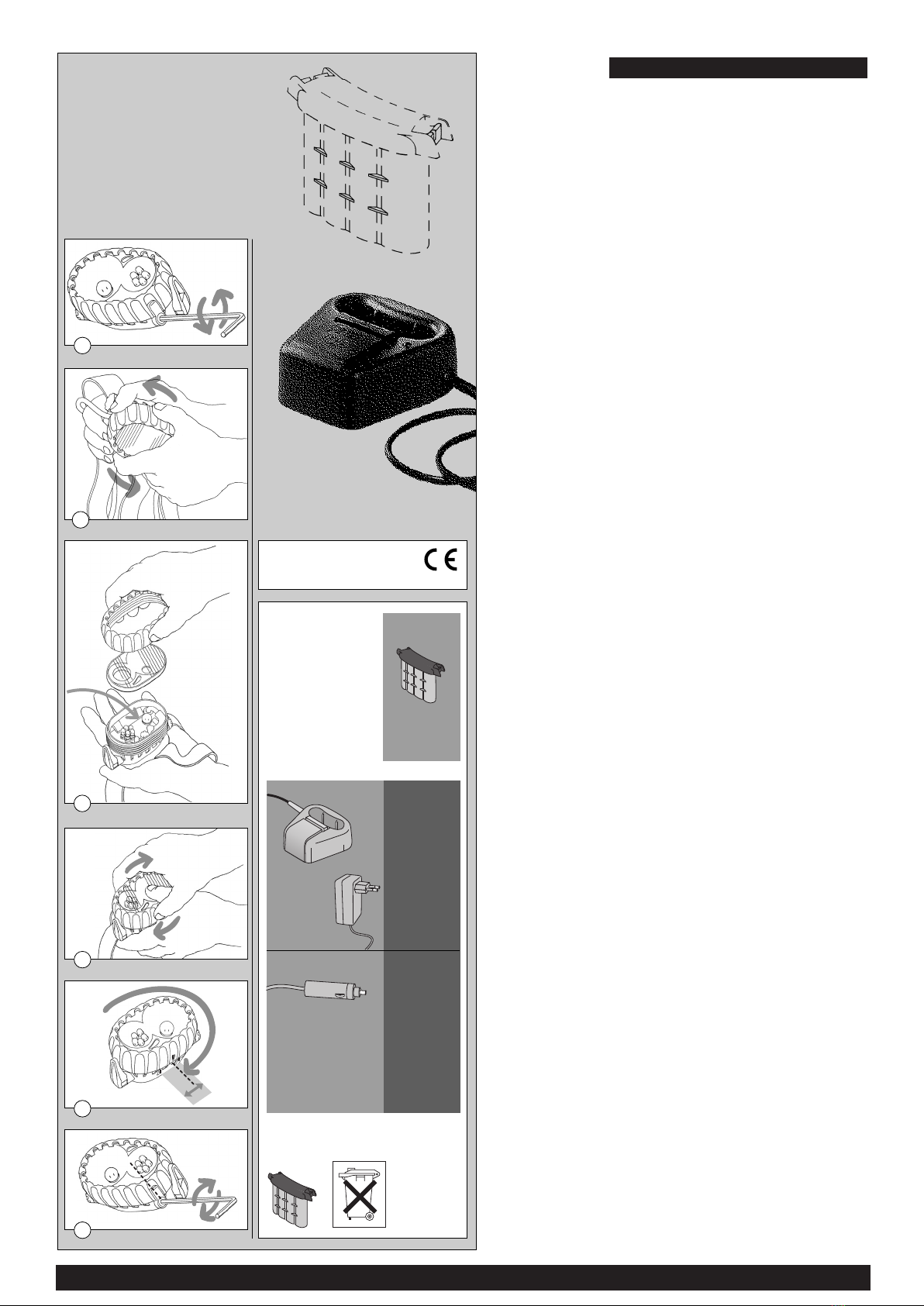 CE