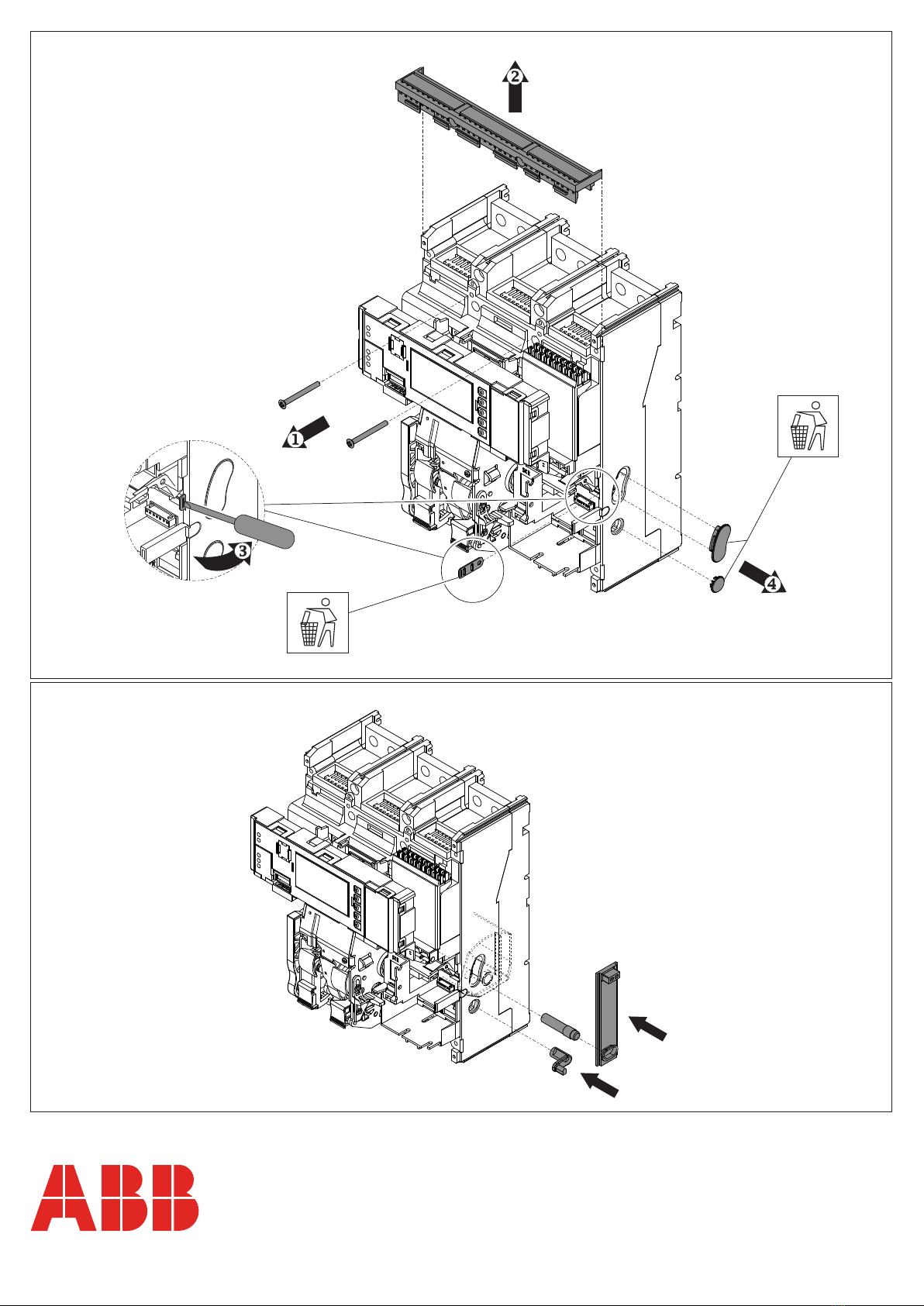 2

1

3

4

ABB