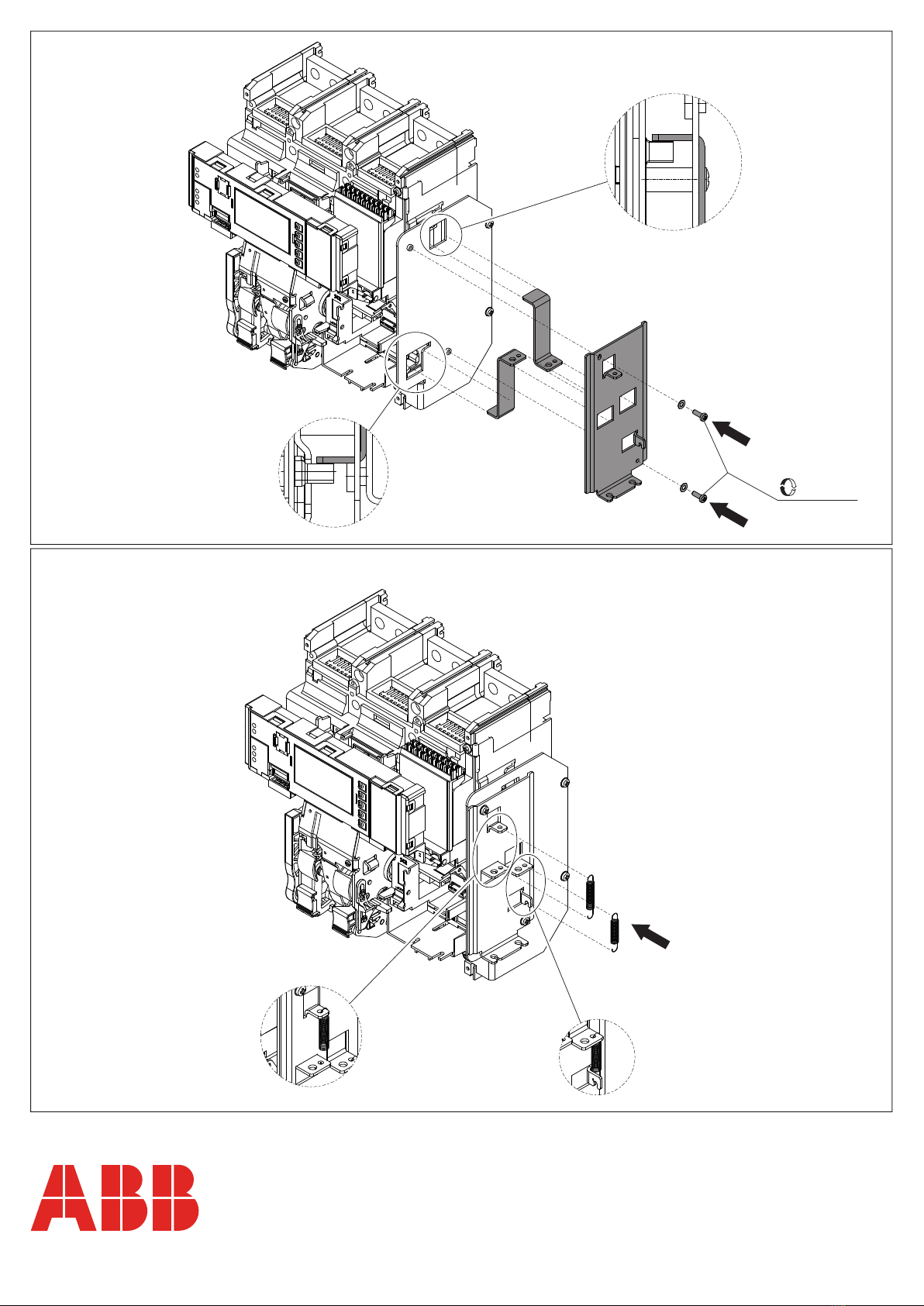 ABB