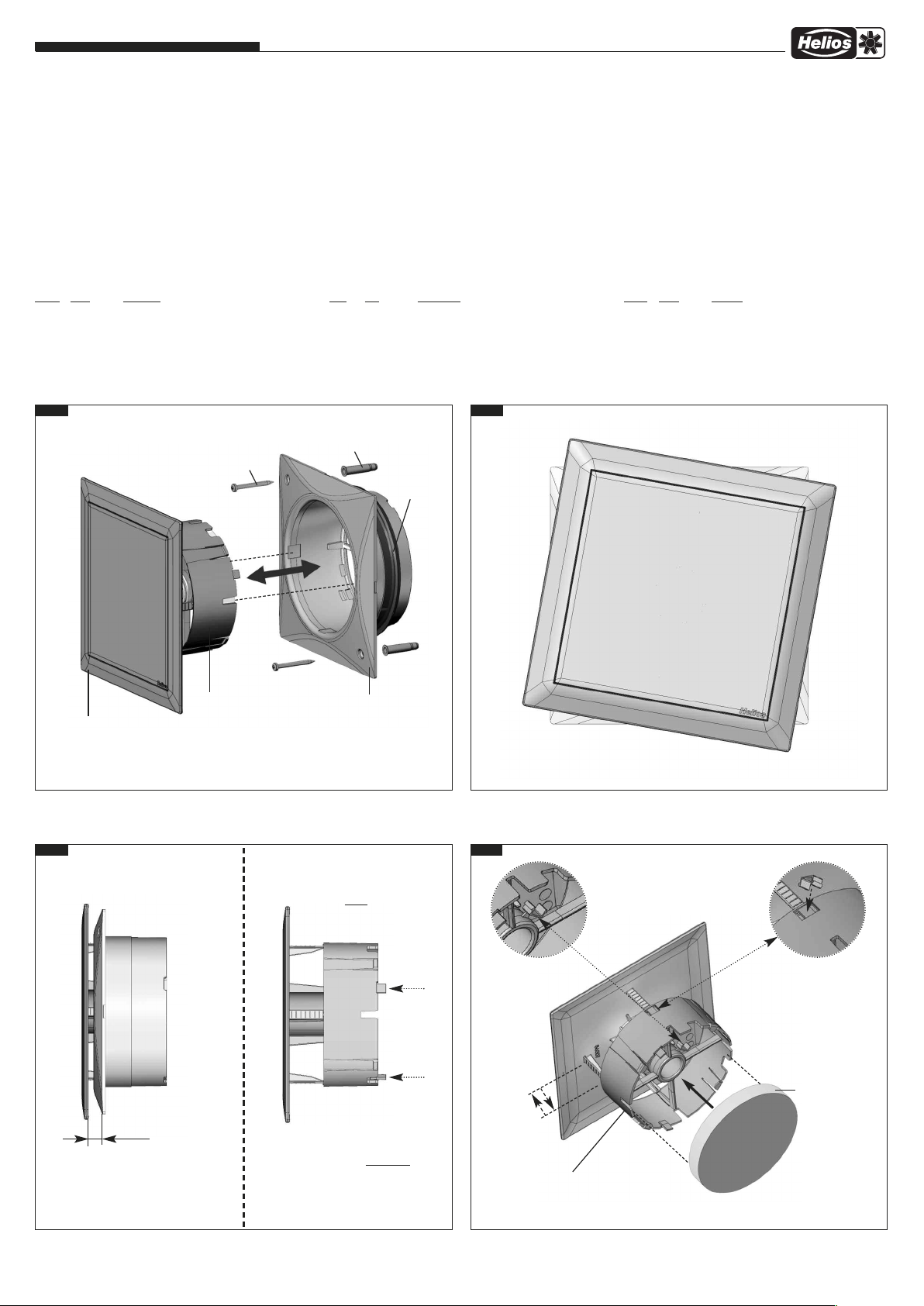 Helios