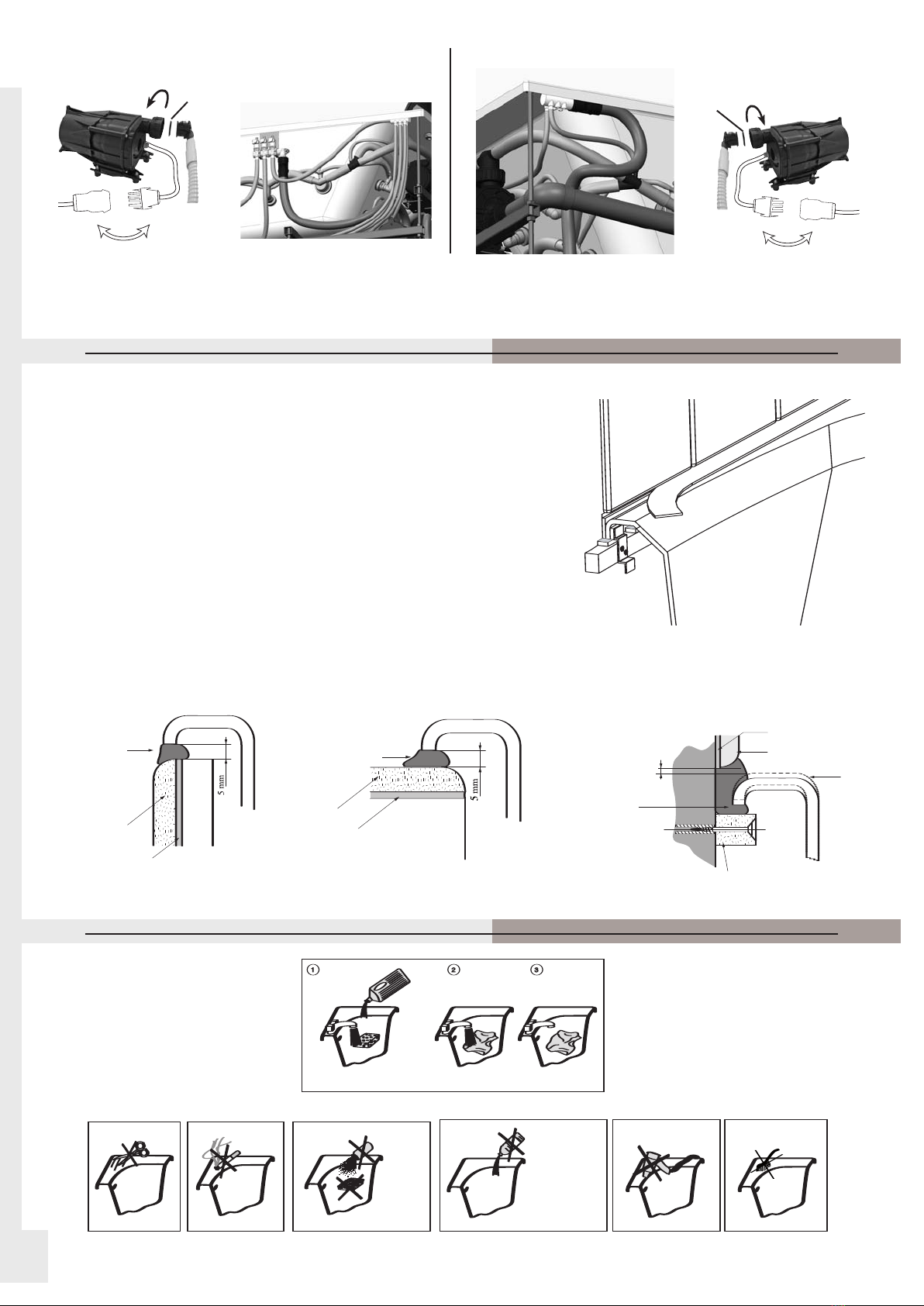 5 mm

5 mm

1 2 3