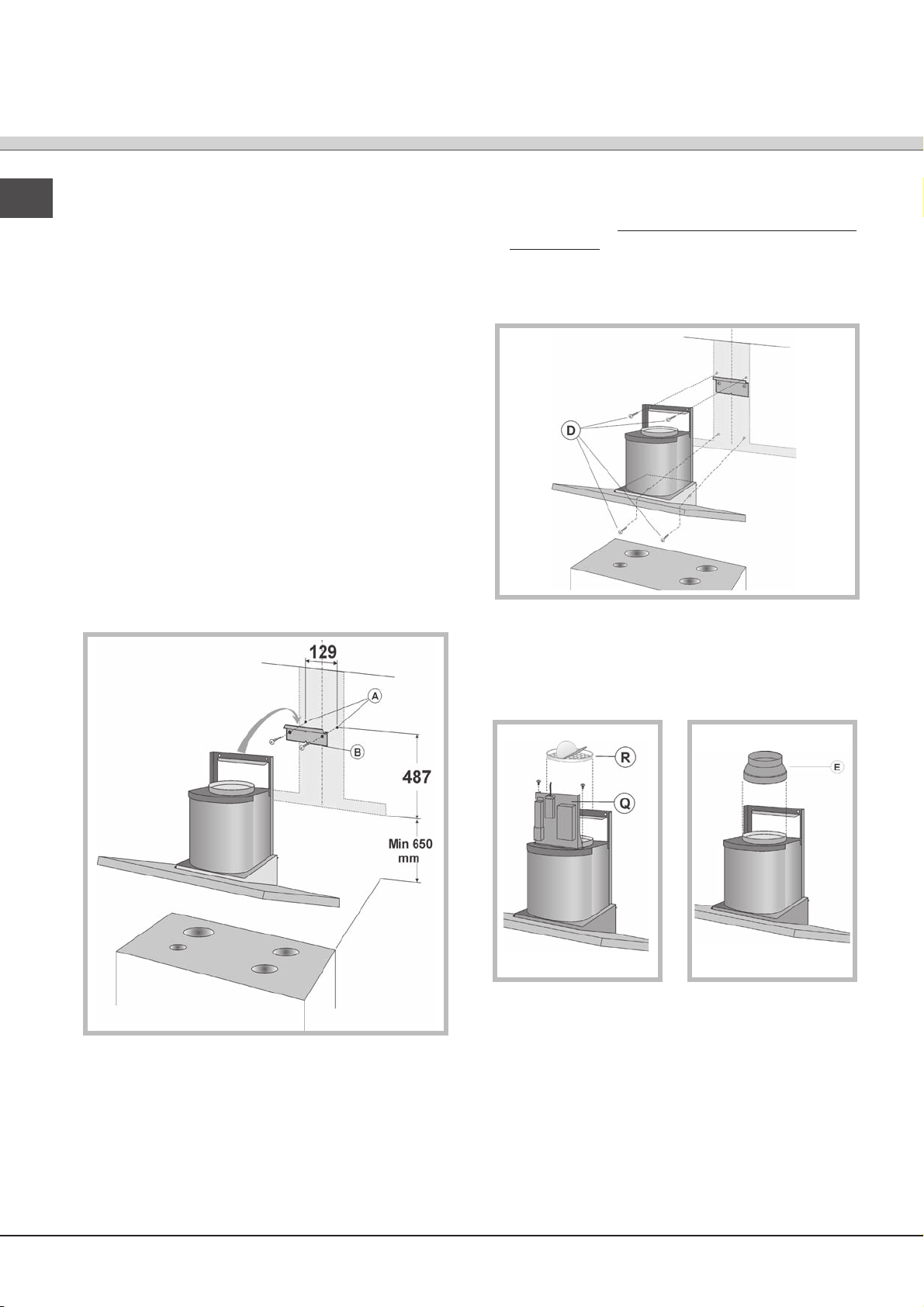 129

A

B

487

Min 650 mm

D

R

Q

E