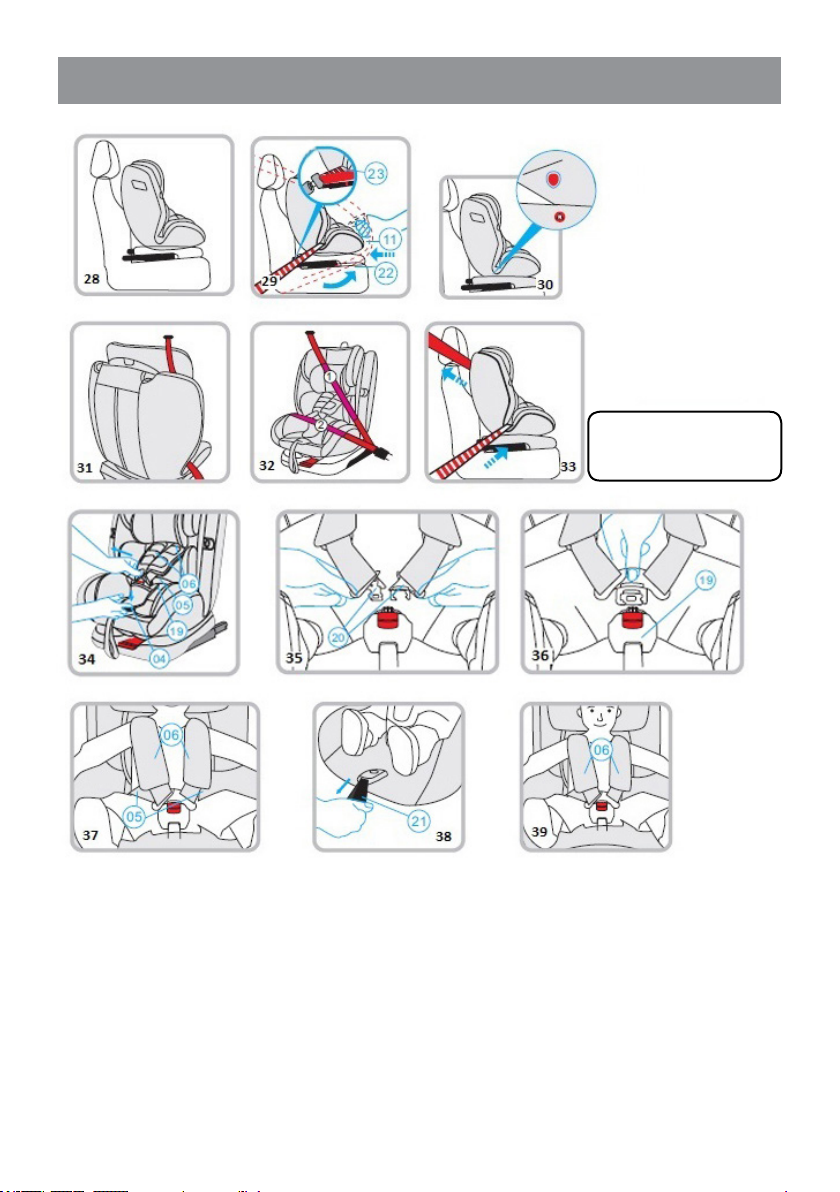 28

23
11
22
29

30

31

1
2
32

33

06
05
19
04
34

20
35

19
36

06
05
37

21
38

06
39