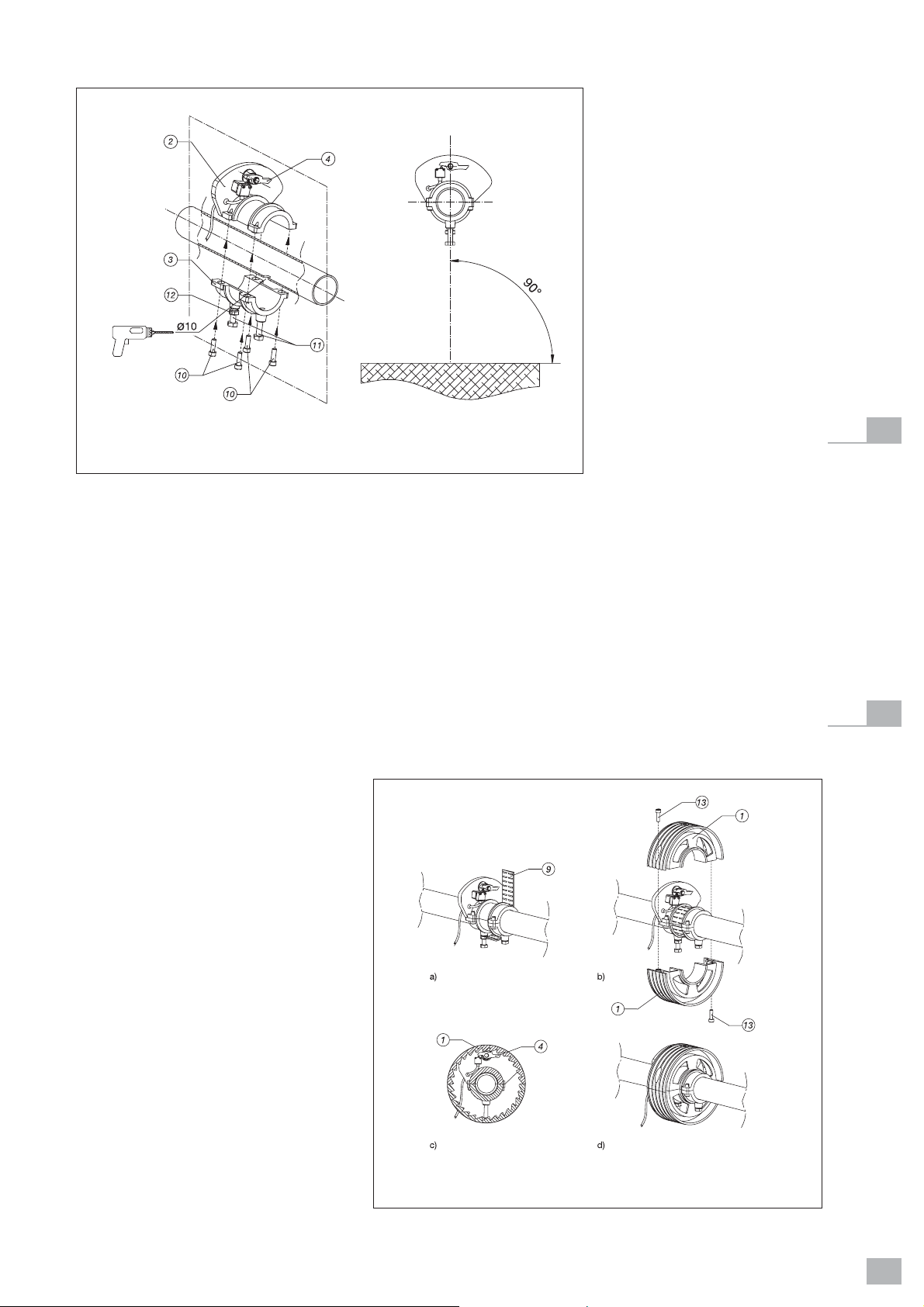 2
4
3
12
Ø10
11
10
10
90°

13
1
9
a)
b)
1
13
1
4
c)
d)